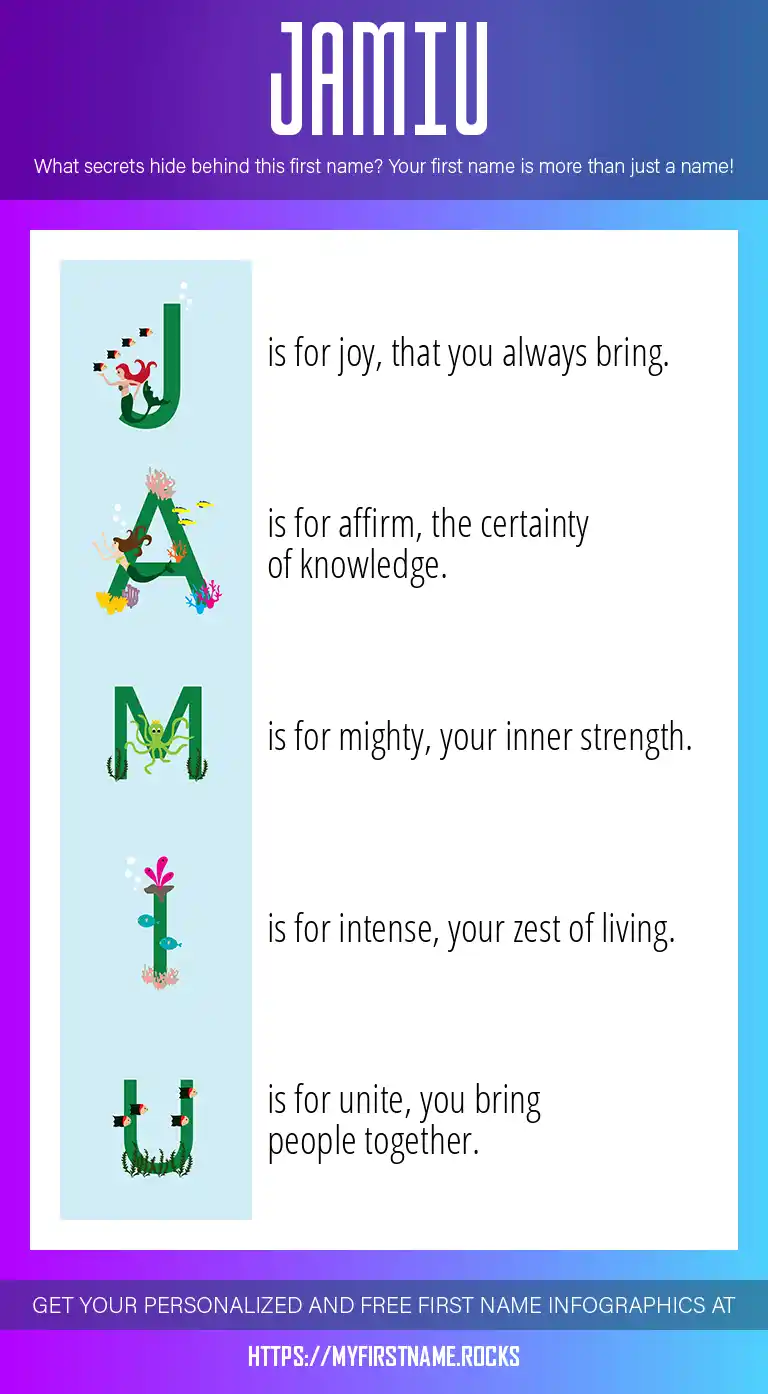 JAMIU

What secrets hide behind this first name? Your first name is more than just a name!

J is for joy, that you always bring.

A is for affirm, the certainty of knowledge.

M is for mighty, your inner strength.

I is for intense, your zest of living.

U is for unite, you bring people together.

GET YOUR PERSONALIZED AND FREE FIRST NAME INFOGRAPHICS AT

HTTPS://MYFIRSTNAME.ROCKS