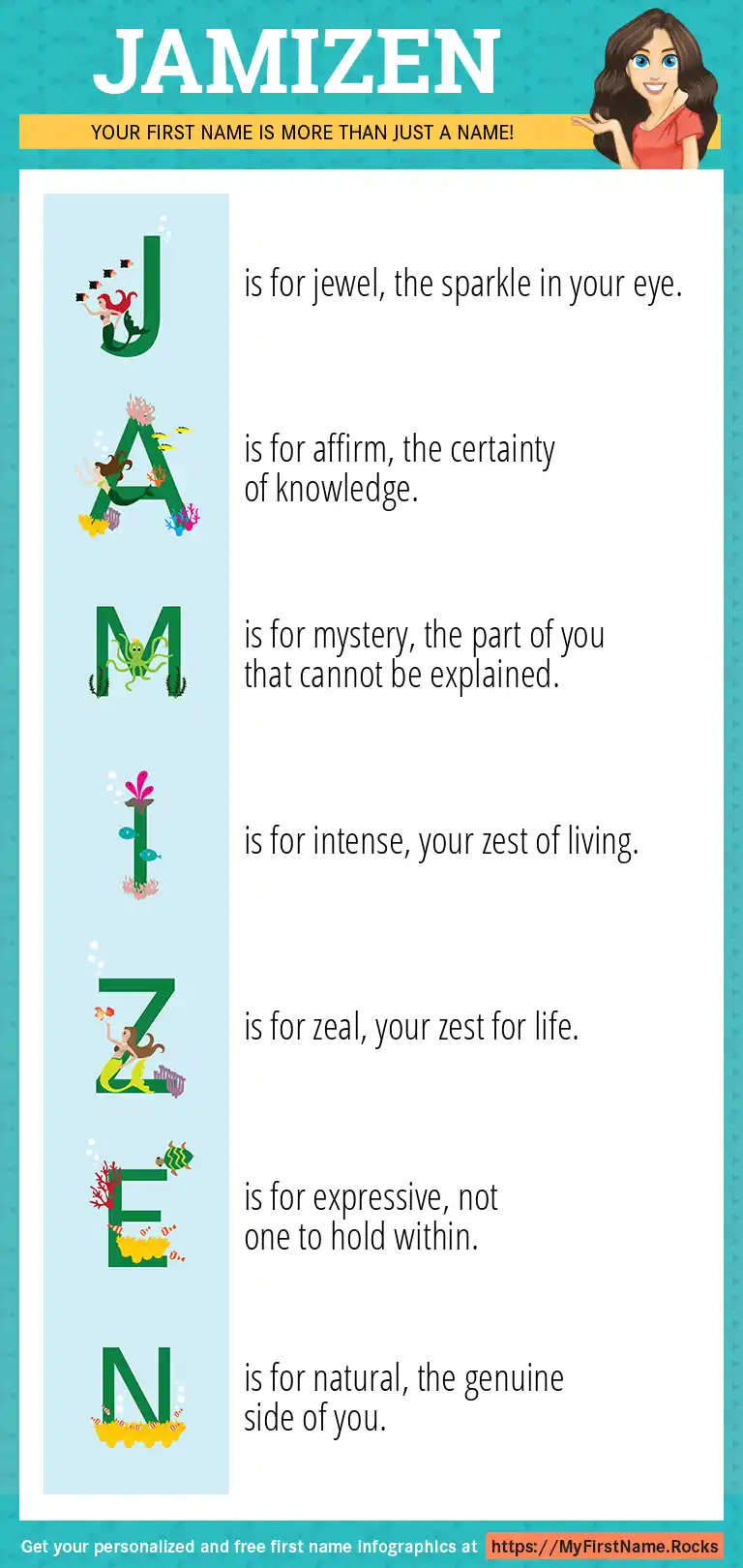 JAMIZEN

YOUR FIRST NAME IS MORE THAN JUST A NAME!

J is for jewel, the sparkle in your eye.

A is for affirm, the certainty of knowledge.

M is for mystery, the part of you that cannot be explained.

I is for intense, your zest of living.

Z is for zeal, your zest for life.

E is for expressive, not one to hold within.

N is for natural, the genuine side of you.

Get your personalized and free first name infographics at https://MyFirstName.Rocks