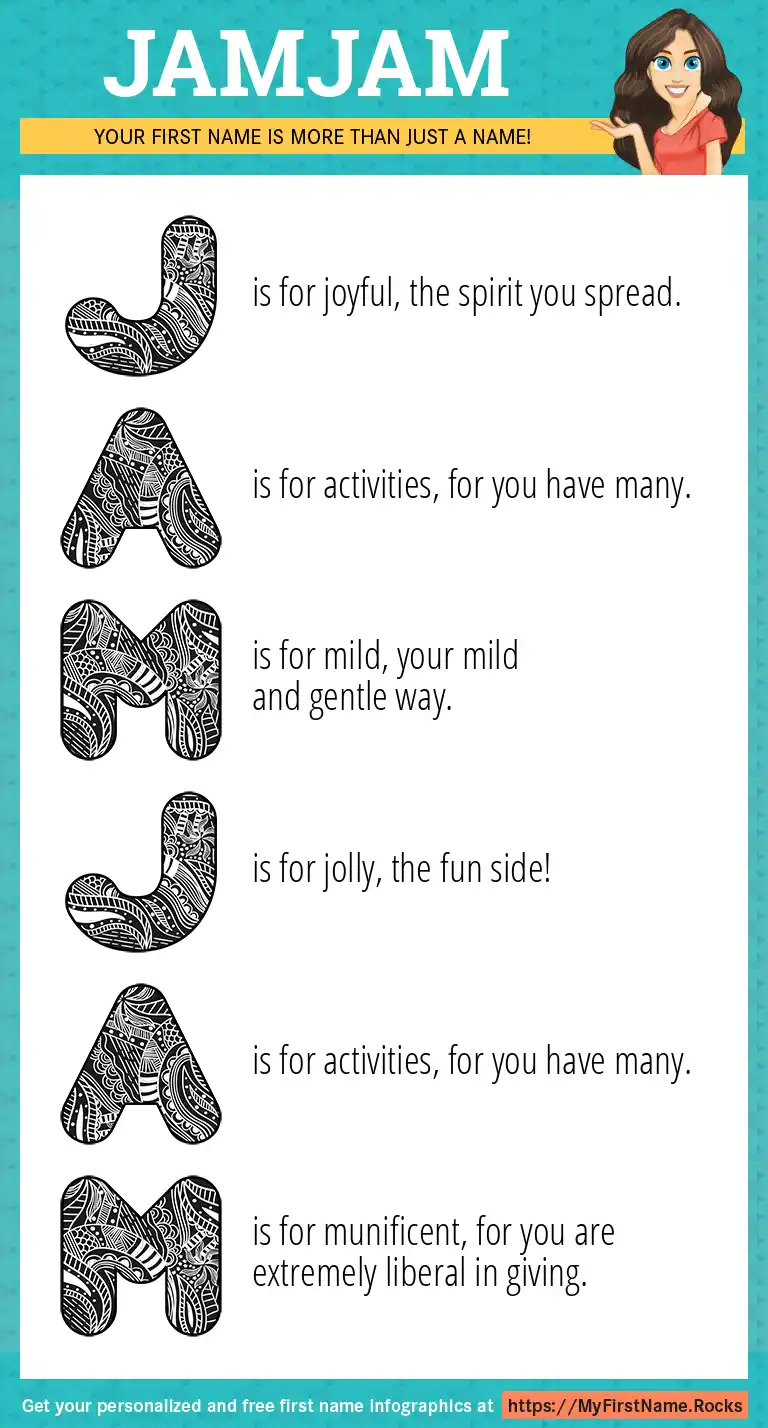 JAMJAM

YOUR FIRST NAME IS MORE THAN JUST A NAME!

J is for joyful, the spirit you spread.

A is for activities, for you have many.

M is for mild, your mild and gentle way.

J is for jolly, the fun side!

A is for activities, for you have many.

M is for munificent, for you are extremely liberal in giving.

Get your personalized and free first name infographics at https://MyFirstName.Rocks