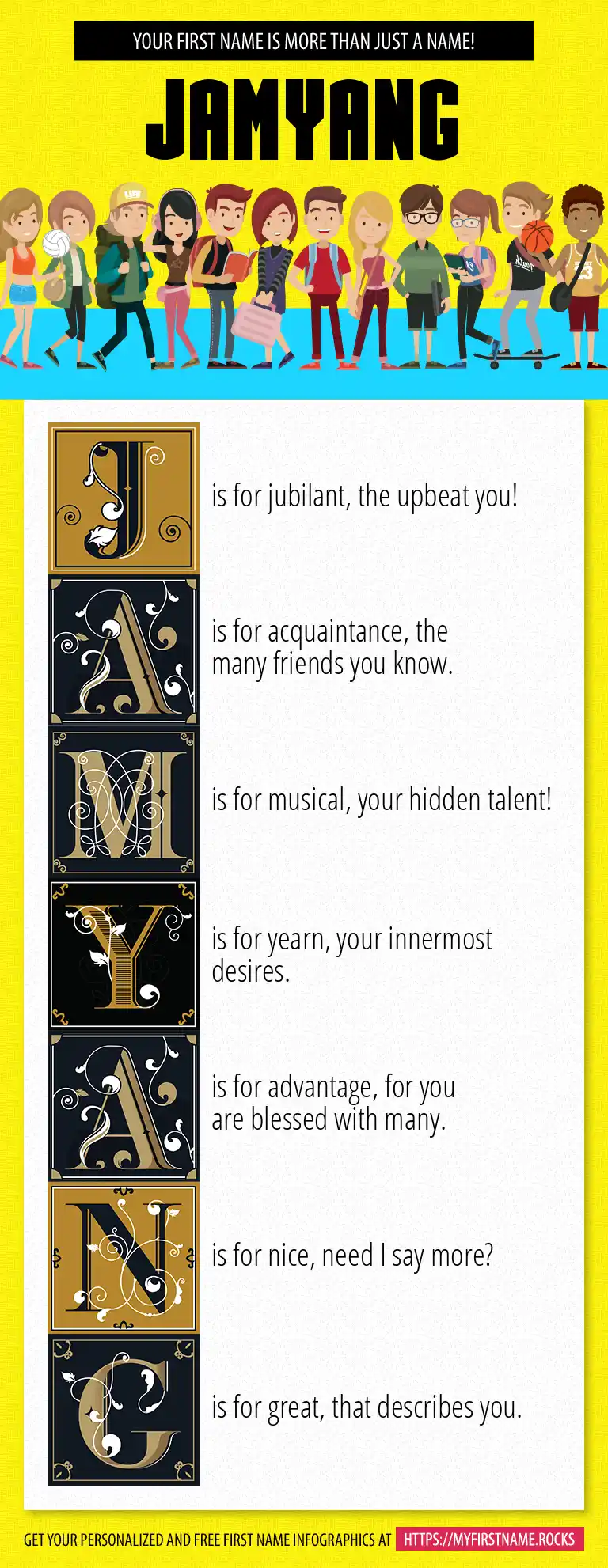 YOUR FIRST NAME IS MORE THAN JUST A NAME!

JAMYANG

J is for jubilant, the upbeat you!

A is for acquaintance, the many friends you know.

M is for musical, your hidden talent!

Y is for yearn, your innermost desires.

A is for advantage, for you are blessed with many.

N is for nice, need I say more?

G is for great, that describes you.

GET YOUR PERSONALIZED AND FREE FIRST NAME INFOGRAPHICS AT HTTPS://MYFIRSTNAME.ROCKS