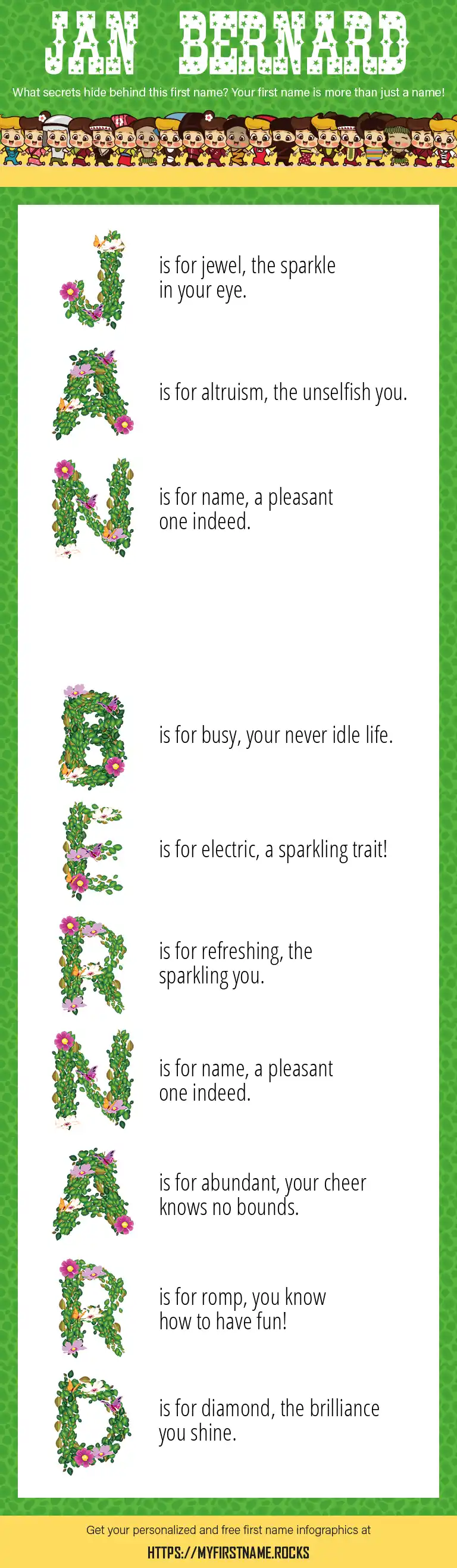 JAN BERNARD

What secrets hide behind this first name? Your first name is more than just a name!

J is for jewel, the sparkle in your eye.

A is for altruism, the unselfish you.

N is for name, a pleasant one indeed.

B is for busy, your never idle life.

E is for electric, a sparkling trait!

R is for refreshing, the sparkling you.

N is for name, a pleasant one indeed.

A is for abundant, your cheer knows no bounds.

R is for romp, you know how to have fun!

D is for diamond, the brilliance you shine.

Get your personalized and free first name infographics at

HTTPS://MYFIRSTNAME.ROCKS