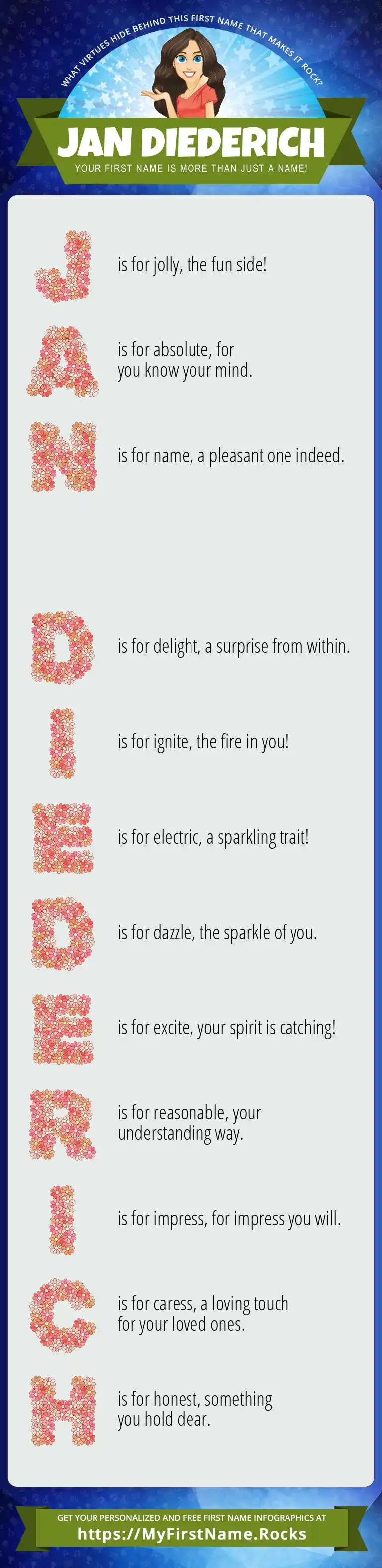 WHAT VIRTUES HIDE BEHIND THIS FIRST NAME THAT MAKES IT ROCK?

JAN DIEDERICH

YOUR FIRST NAME IS MORE THAN JUST A NAME!

J is for jolly, the fun side!

A is for absolute, for you know your mind.

N is for name, a pleasant one indeed.

D is for delight, a surprise from within.

I is for ignite, the fire in you!

E is for electric, a sparkling trait!

D is for dazzle, the sparkle of you.

E is for excite, your spirit is catching!

R is for reasonable, your understanding way.

I is for impress, for impress you will.

C is for caress, a loving touch for your loved ones.

H is for honest, something you hold dear.

GET YOUR PERSONALIZED AND FREE FIRST NAME INFOGRAPHICS AT

https://MyFirstName.Rocks