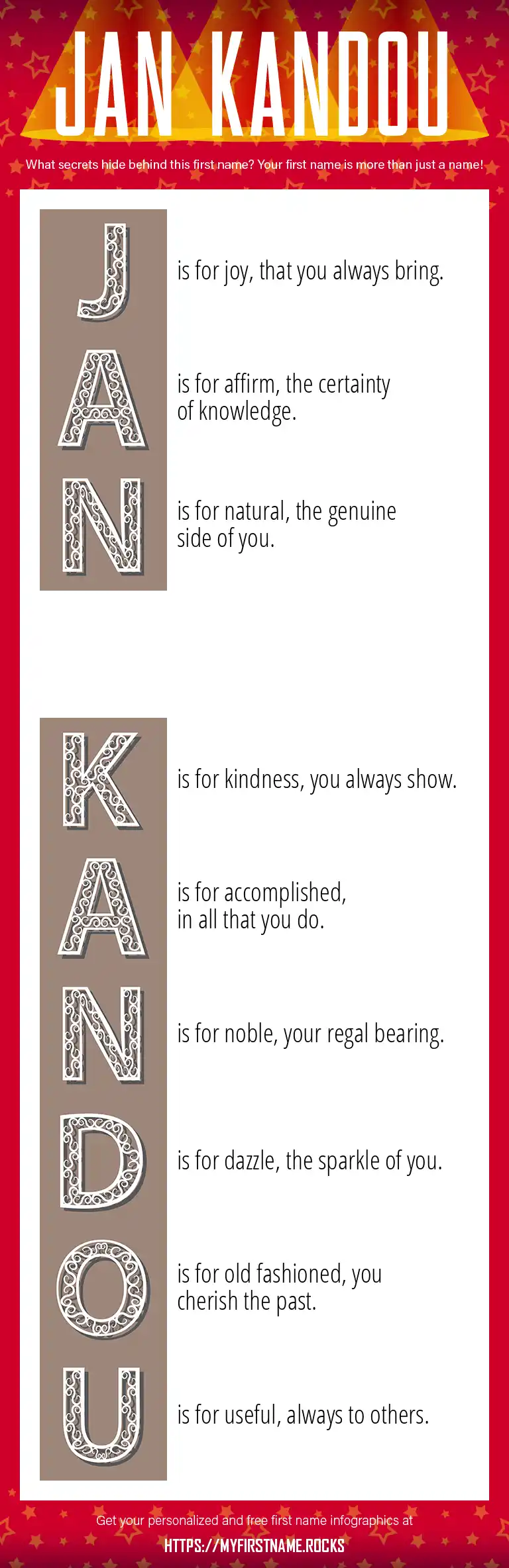 JAN KANDOU

What secrets hide behind this first name? Your first name is more than just a name!

J is for joy, that you always bring.

A is for affirm, the certainty of knowledge.

N is for natural, the genuine side of you.

K is for kindness, you always show.

A is for accomplished, in all that you do.

N is for noble, your regal bearing.

D is for dazzle, the sparkle of you.

O is for old fashioned, you cherish the past.

U is for useful, always to others.

Get your personalized and free first name infographics at

HTTPS://MYFIRSTNAME.ROCKS