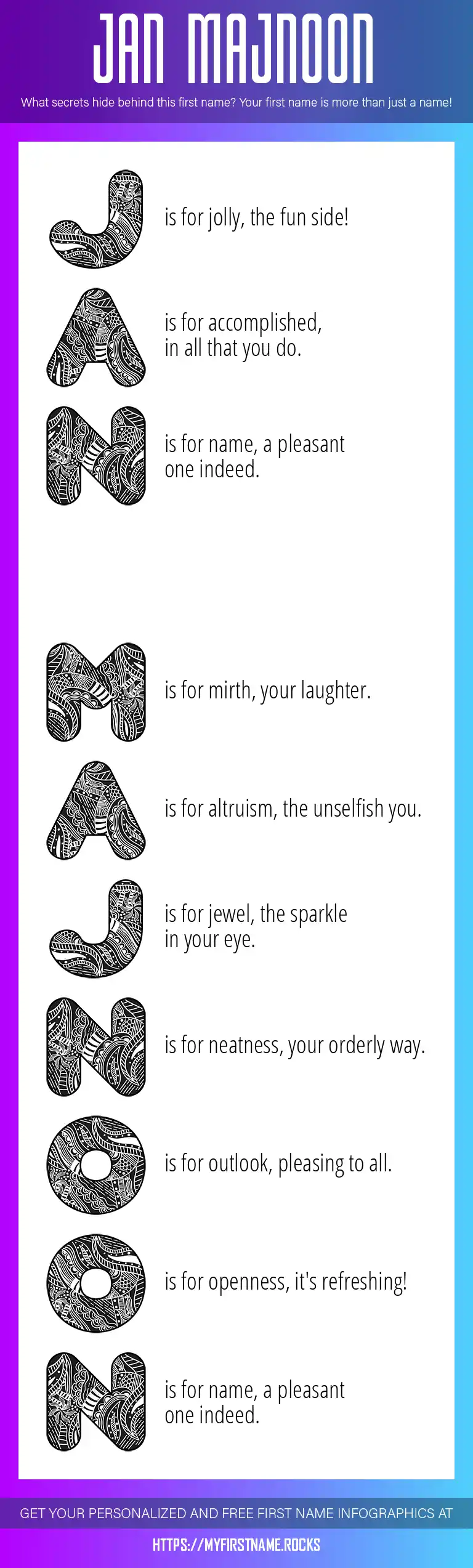 JAN MAJNOON

What secrets hide behind this first name? Your first name is more than just a name!

J is for jolly, the fun side!

A is for accomplished, in all that you do.

N is for name, a pleasant one indeed.

M is for mirth, your laughter.

A is for altruism, the unselfish you.

J is for jewel, the sparkle in your eye.

N is for neatness, your orderly way.

O is for outlook, pleasing to all.

O is for openness, it's refreshing!

N is for name, a pleasant one indeed.

GET YOUR PERSONALIZED AND FREE FIRST NAME INFOGRAPHICS AT

HTTPS://MYFIRSTNAME.ROCKS