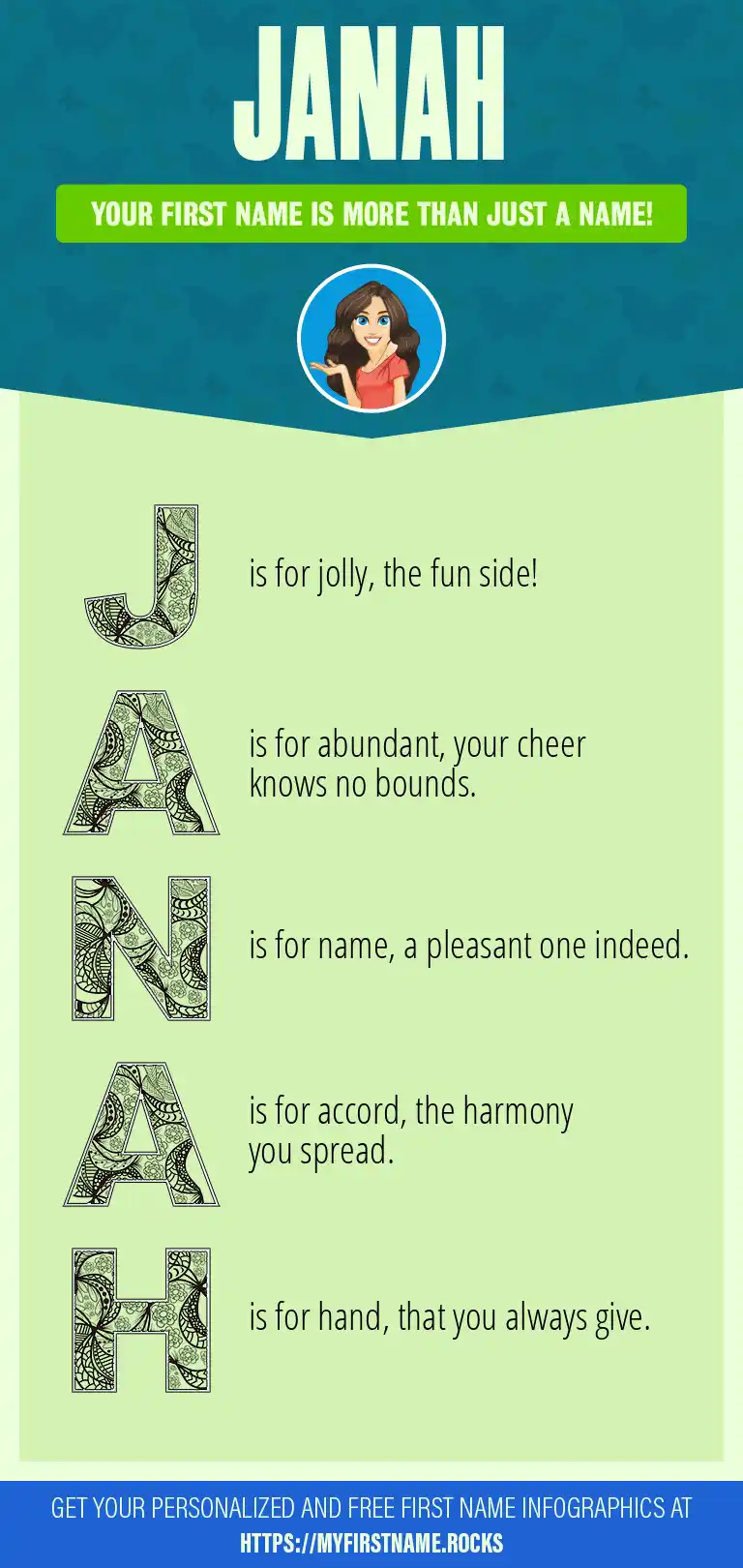 JANAH

YOUR FIRST NAME IS MORE THAN JUST A NAME!

J is for jolly, the fun side!

A is for abundant, your cheer knows no bounds.

N is for name, a pleasant one indeed.

A is for accord, the harmony you spread.

H is for hand, that you always give.

GET YOUR PERSONALIZED AND FREE FIRST NAME INFOGRAPHICS AT HTTPS://MYFIRSTNAME.ROCKS