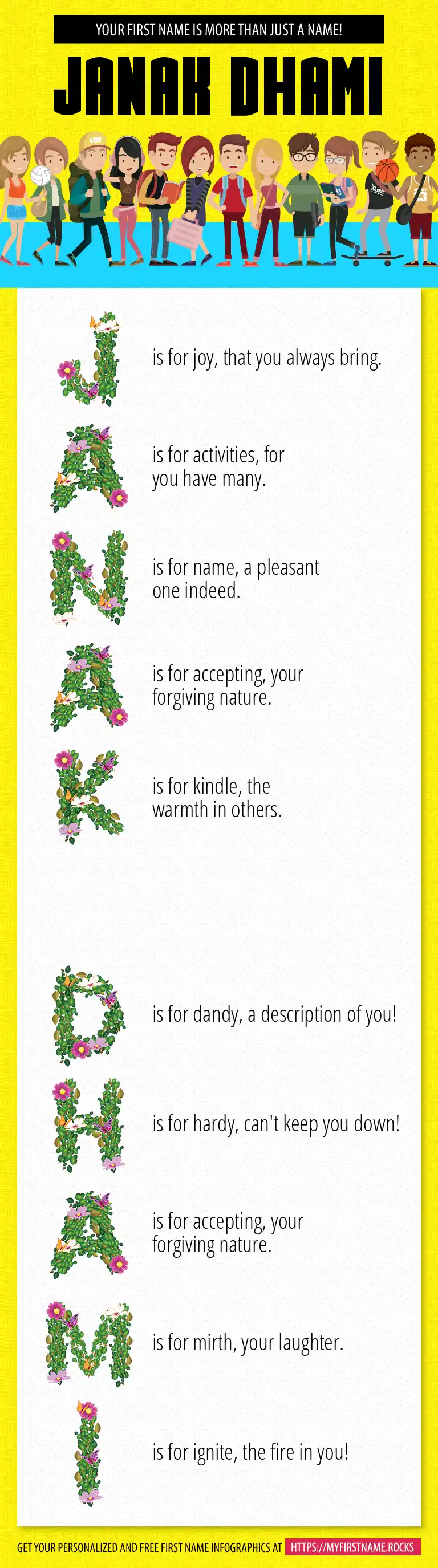 YOUR FIRST NAME IS MORE THAN JUST A NAME!

JANAK DHAMI

J is for joy, that you always bring.

A is for activities, for you have many.

N is for name, a pleasant one indeed.

A is for accepting, your forgiving nature.

K is for kindle, the warmth in others.

D is for dandy, a description of you!

H is for hardy, can't keep you down!

A is for accepting, your forgiving nature.

M is for mirth, your laughter.

I is for ignite, the fire in you!

GET YOUR PERSONALIZED AND FREE FIRST NAME INFOGRAPHICS AT HTTPS://MYFIRSTNAME.ROCKS