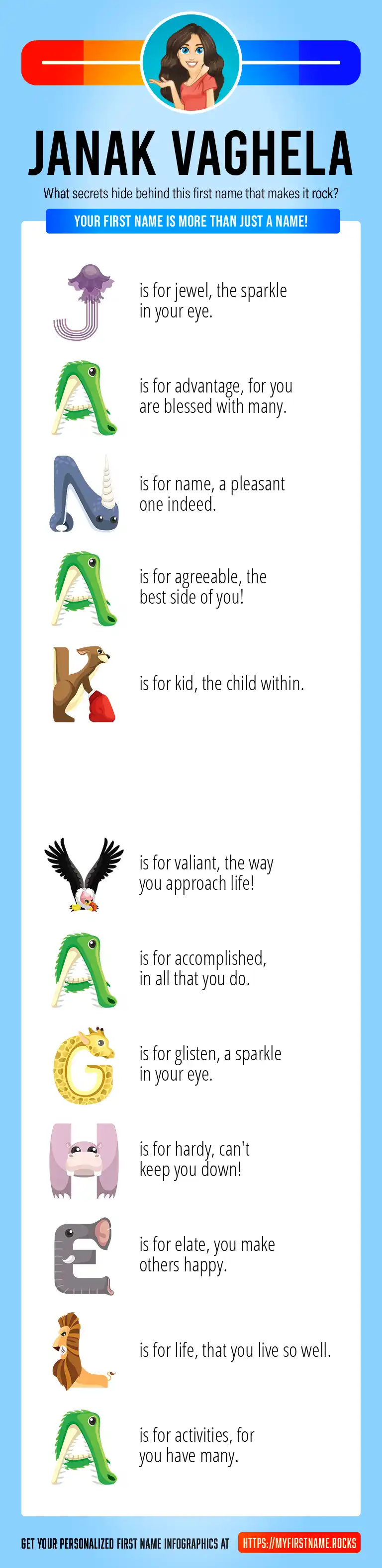 JANAK VAGHELA

What secrets hide behind this first name that makes it rock?

YOUR FIRST NAME IS MORE THAN JUST A NAME!

J is for jewel, the sparkle in your eye.

A is for advantage, for you are blessed with many.

N is for name, a pleasant one indeed.

A is for agreeable, the best side of you!

K is for kid, the child within.

V is for valiant, the way you approach life!

A is for accomplished, in all that you do.

G is for glisten, a sparkle in your eye.

H is for hardy, can't keep you down!

E is for elate, you make others happy.

L is for life, that you live so well.

A is for activities, for you have many.

GET YOUR PERSONALIZED FIRST NAME INFOGRAPHICS AT HTTPS://MYFIRSTNAME.ROCKS