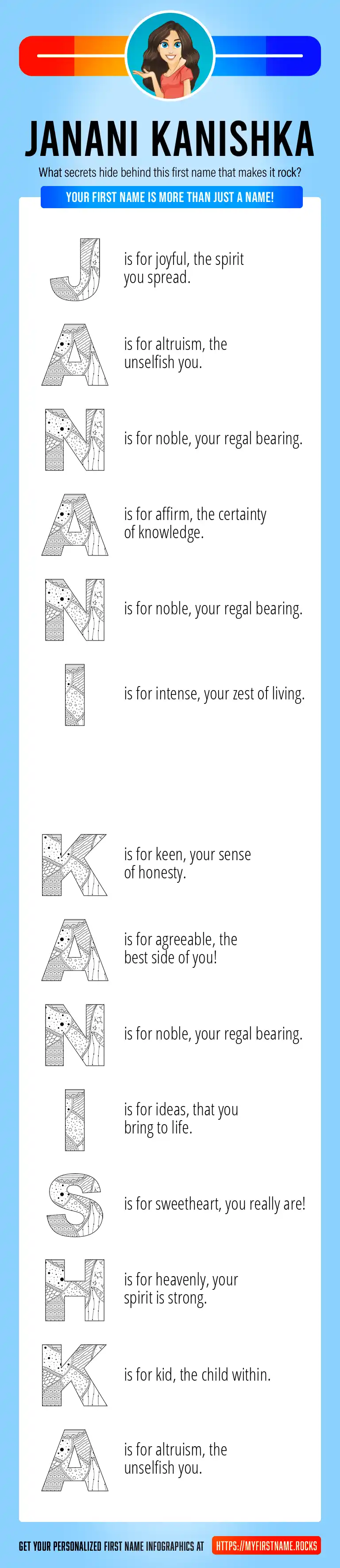 JANANI KANISHKA

What secrets hide behind this first name that makes it rock?

YOUR FIRST NAME IS MORE THAN JUST A NAME!

J is for joyful, the spirit you spread.

A is for altruism, the unselfish you.

N is for noble, your regal bearing.

A is for affirm, the certainty of knowledge.

N is for noble, your regal bearing.

I is for intense, your zest of living.

K is for keen, your sense of honesty.

A is for agreeable, the best side of you!

N is for noble, your regal bearing.

I is for ideas, that you bring to life.

S is for sweetheart, you really are!

H is for heavenly, your spirit is strong.

K is for kid, the child within.

A is for altruism, the unselfish you.

GET YOUR PERSONALIZED FIRST NAME INFOGRAPHICS AT HTTPS://MYFIRSTNAME.ROCKS