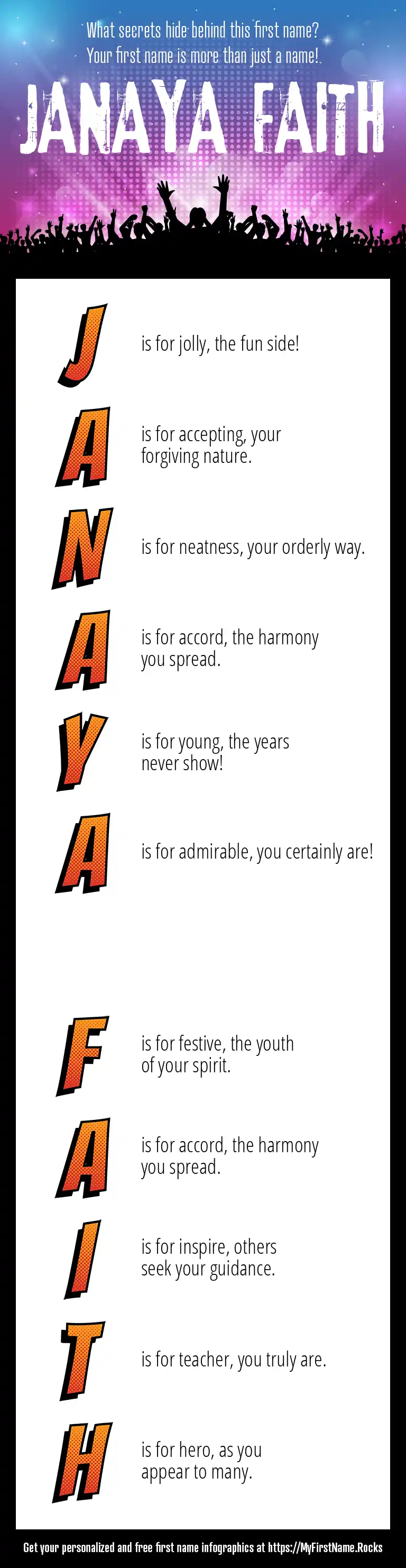 What secrets hide behind this first name?
Your first name is more than just a name!

JANAYA FAITH

J is for jolly, the fun side!

A is for accepting, your forgiving nature.

N is for neatness, your orderly way.

A is for accord, the harmony you spread.

Y is for young, the years never show!

A is for admirable, you certainly are!

F is for festive, the youth of your spirit.

A is for accord, the harmony you spread.

I is for inspire, others seek your guidance.

T is for teacher, you truly are.

H is for hero, as you appear to many.

Get your personalized and free first name infographics at https://MyFirstName.Rocks