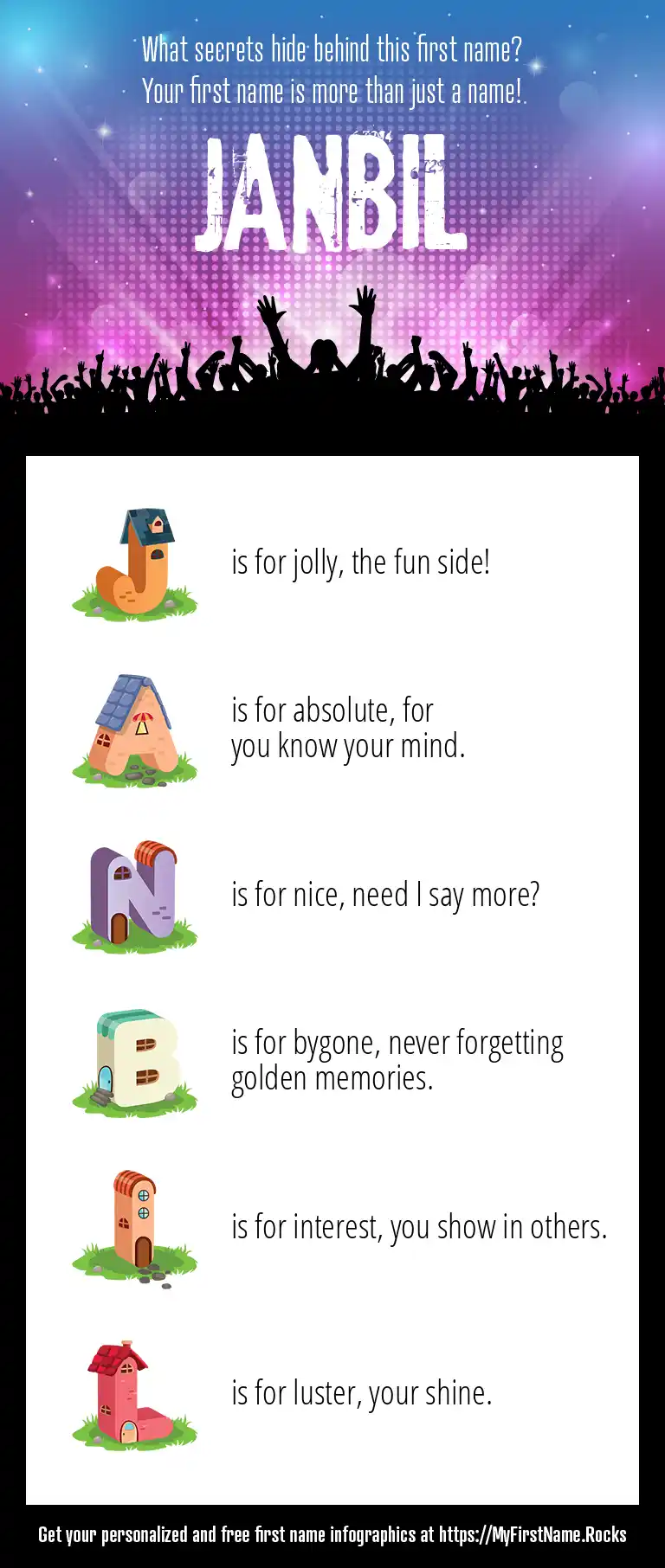 What secrets hide behind this first name?
Your first name is more than just a name!

JANBIL

J is for jolly, the fun side!

A is for absolute, for you know your mind.

N is for nice, need I say more?

B is for bygone, never forgetting golden memories.

I is for interest, you show in others.

L is for luster, your shine.

Get your personalized and free first name infographics at https://MyFirstName.Rocks