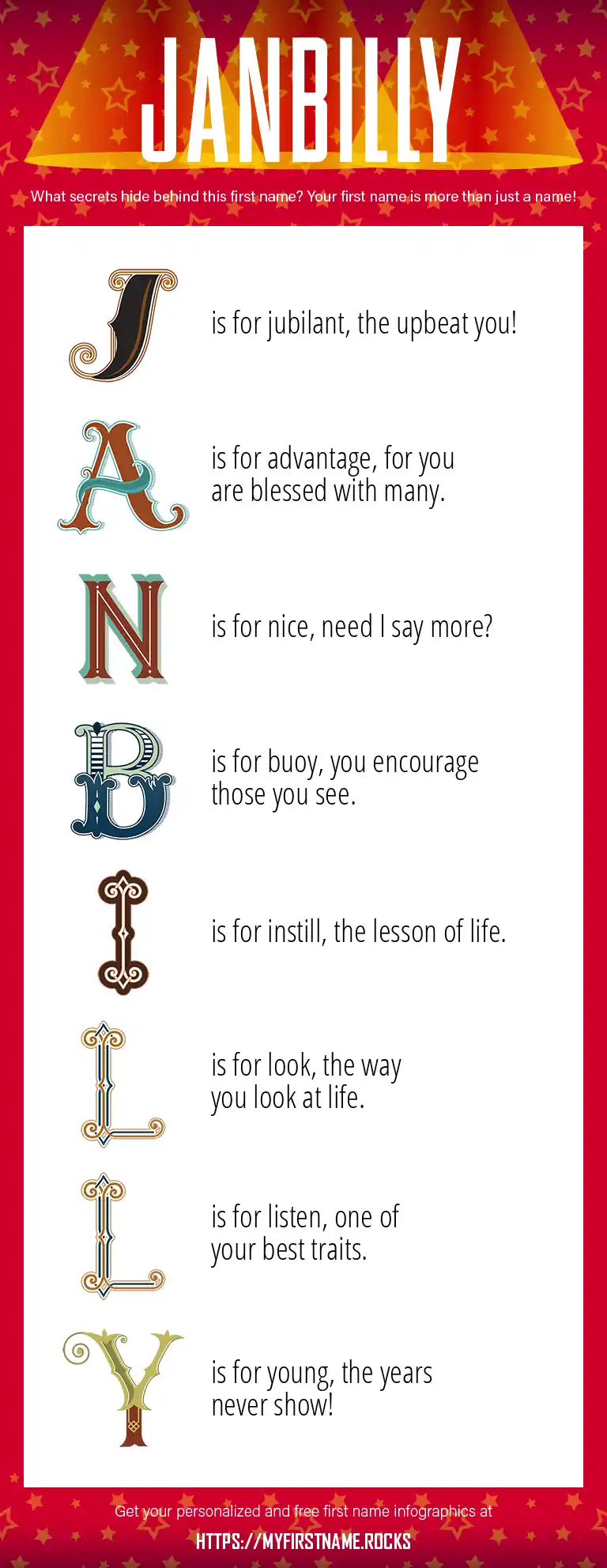 JANBILLY

What secrets hide behind this first name? Your first name is more than just a name!

J is for jubilant, the upbeat you!

A is for advantage, for you are blessed with many.

N is for nice, need I say more?

B is for buoy, you encourage those you see.

I is for instill, the lesson of life.

L is for look, the way you look at life.

L is for listen, one of your best traits.

Y is for young, the years never show!

Get your personalized and free first name infographics at

HTTPS://MYFIRSTNAME.ROCKS