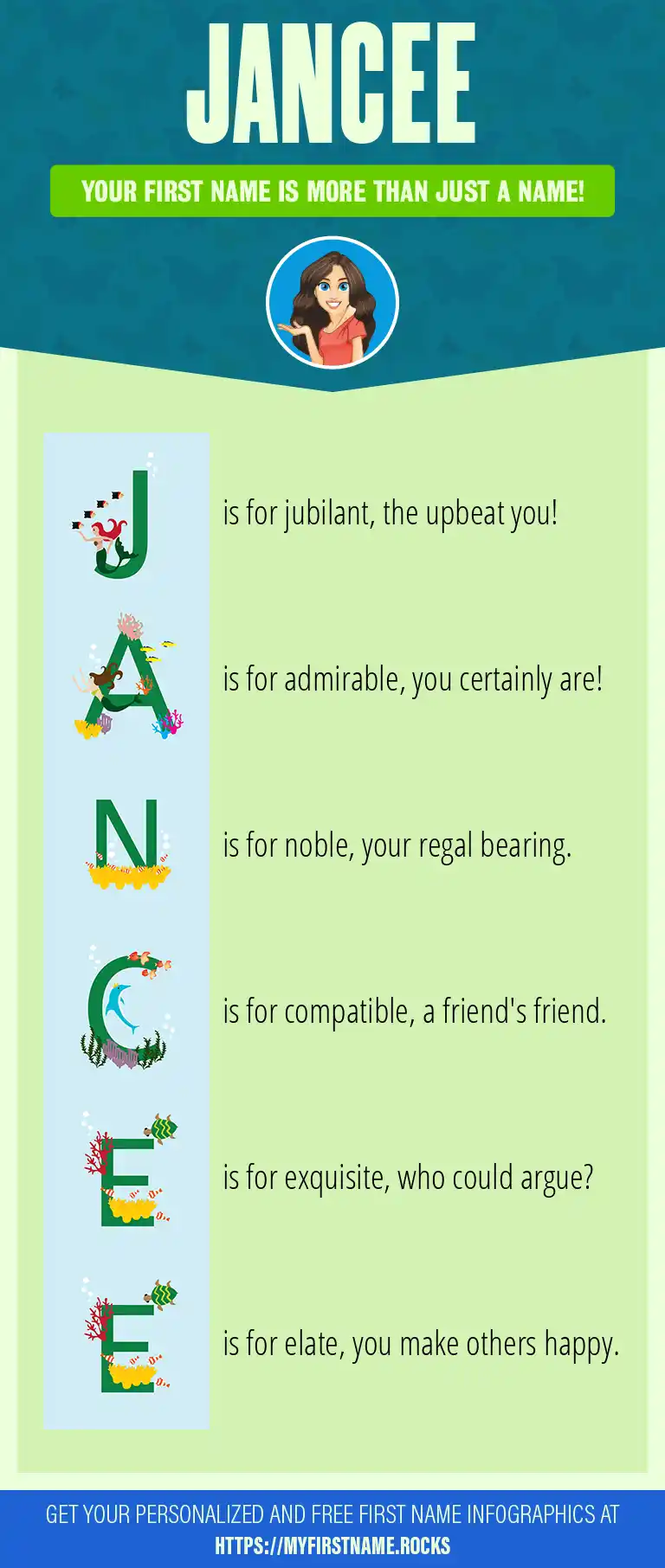 JANCEE

YOUR FIRST NAME IS MORE THAN JUST A NAME!

J is for jubilant, the upbeat you!

A is for admirable, you certainly are!

N is for noble, your regal bearing.

C is for compatible, a friend's friend.

E is for exquisite, who could argue?

E is for elate, you make others happy.

GET YOUR PERSONALIZED AND FREE FIRST NAME INFOGRAPHICS AT HTTPS://MYFIRSTNAME.ROCKS