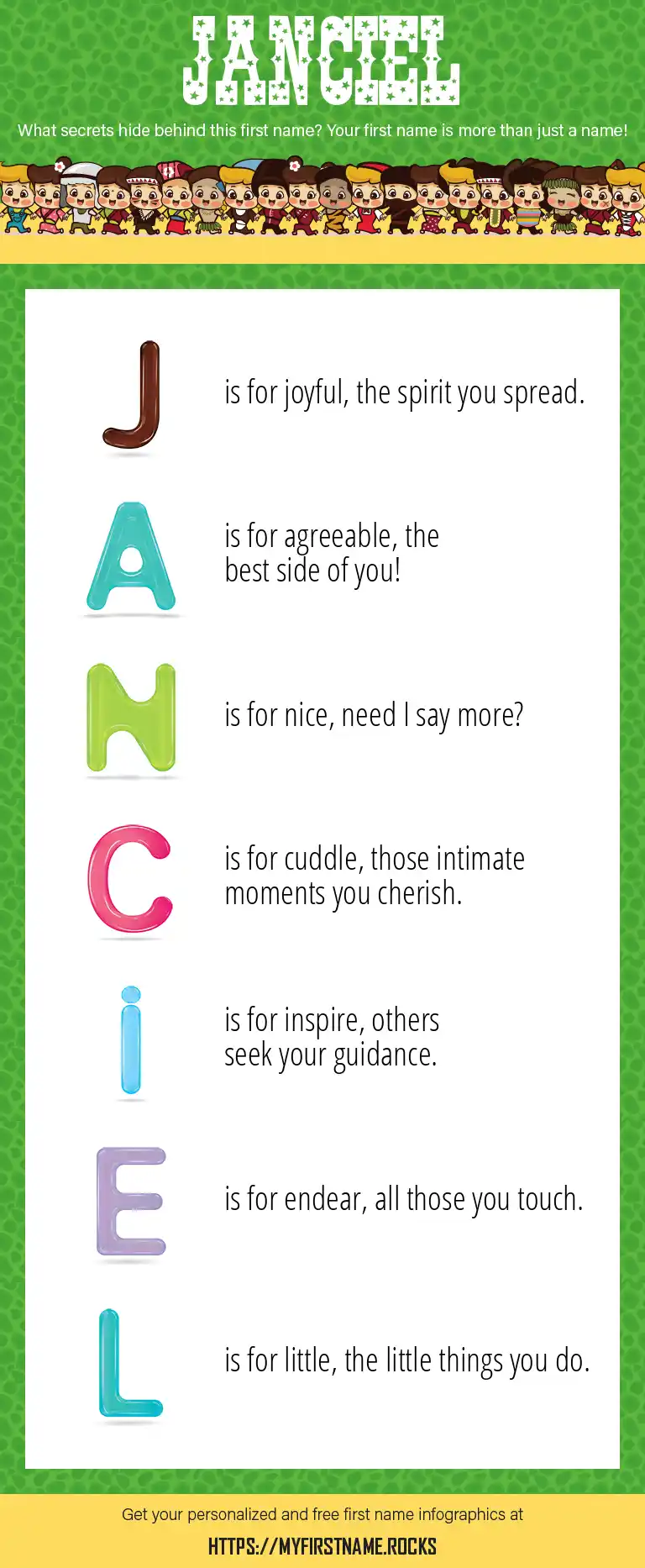 JANCIEL

What secrets hide behind this first name? Your first name is more than just a name!

J is for joyful, the spirit you spread.

A is for agreeable, the best side of you!

N is for nice, need I say more?

C is for cuddle, those intimate moments you cherish.

i is for inspire, others seek your guidance.

E is for endear, all those you touch.

L is for little, the little things you do.

Get your personalized and free first name infographics at

HTTPS://MYFIRSTNAME.ROCKS