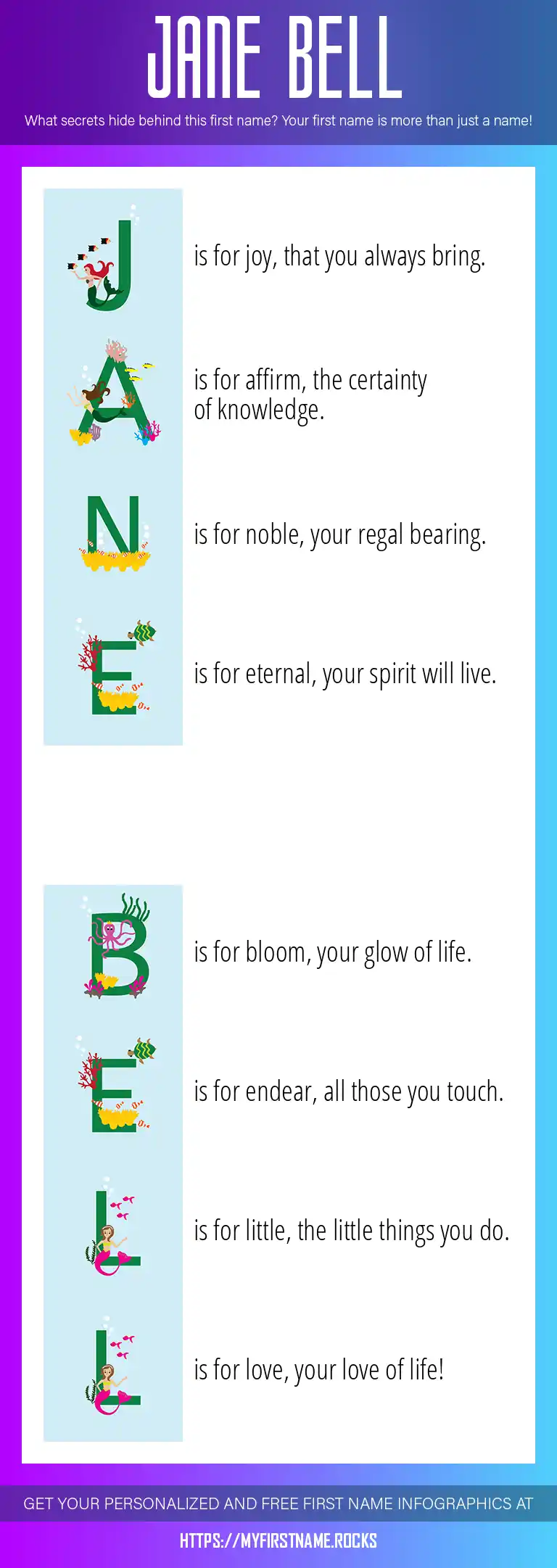 JANE BELL

What secrets hide behind this first name? Your first name is more than just a name!

J is for joy, that you always bring.

A is for affirm, the certainty of knowledge.

N is for noble, your regal bearing.

E is for eternal, your spirit will live.

B is for bloom, your glow of life.

E is for endear, all those you touch.

L is for little, the little things you do.

L is for love, your love of life!

GET YOUR PERSONALIZED AND FREE FIRST NAME INFOGRAPHICS AT

HTTPS://MYFIRSTNAME.ROCKS