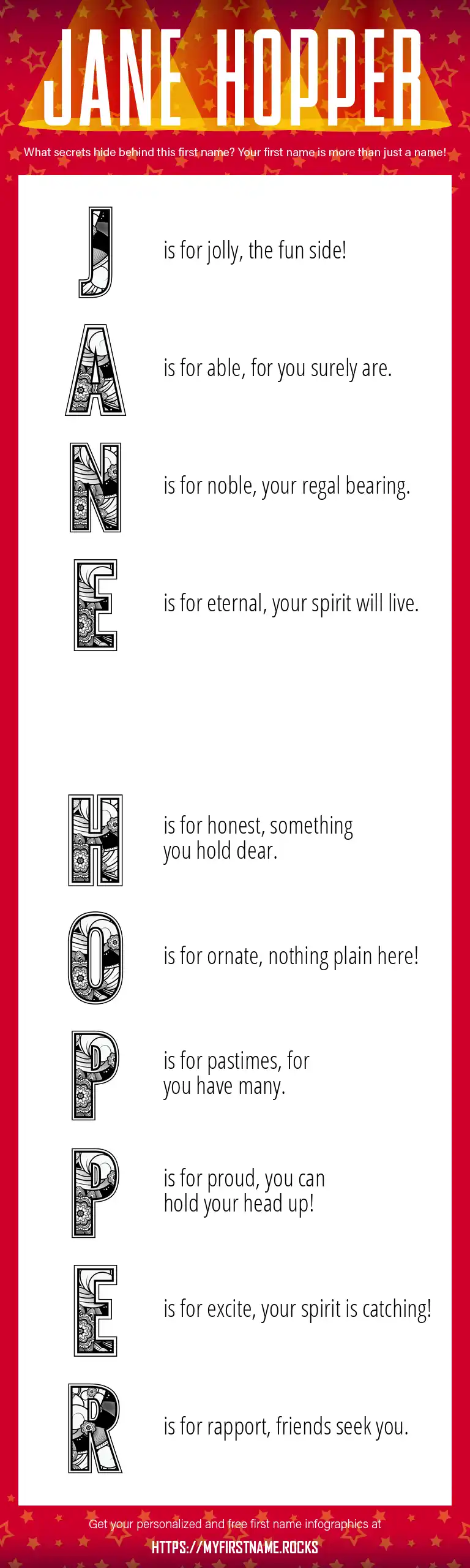 JANE HOPPER

What secrets hide behind this first name? Your first name is more than just a name!

J is for jolly, the fun side!

A is for able, for you surely are.

N is for noble, your regal bearing.

E is for eternal, your spirit will live.

H is for honest, something you hold dear.

O is for ornate, nothing plain here!

P is for pastimes, for you have many.

P is for proud, you can hold your head up!

E is for excite, your spirit is catching!

R is for rapport, friends seek you.

Get your personalized and free first name infographics at

HTTPS://MYFIRSTNAME.ROCKS