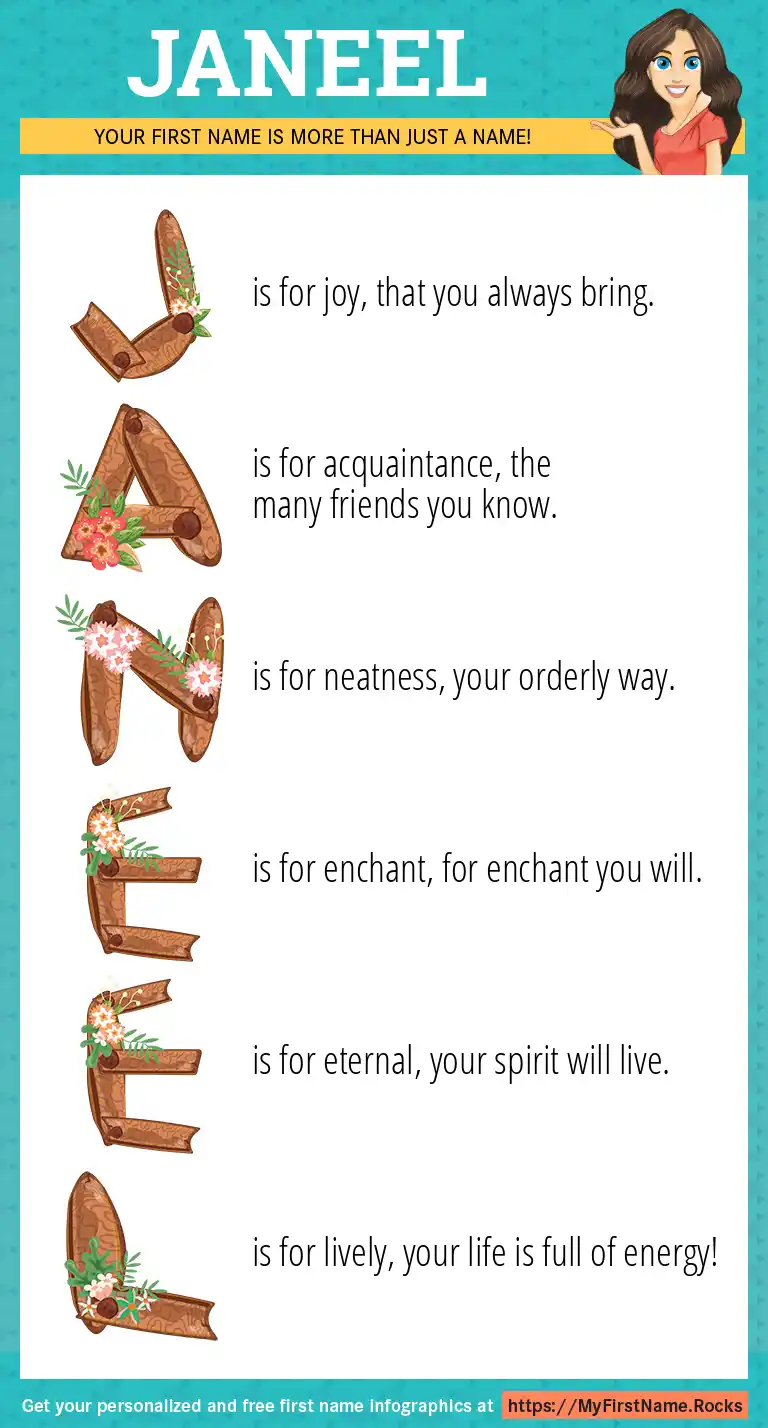 JANEEL

YOUR FIRST NAME IS MORE THAN JUST A NAME!

J is for joy, that you always bring.

A is for acquaintance, the many friends you know.

N is for neatness, your orderly way.

E is for enchant, for enchant you will.

E is for eternal, your spirit will live.

L is for lively, your life is full of energy!

Get your personalized and free first name infographics at https://MyFirstName.Rocks