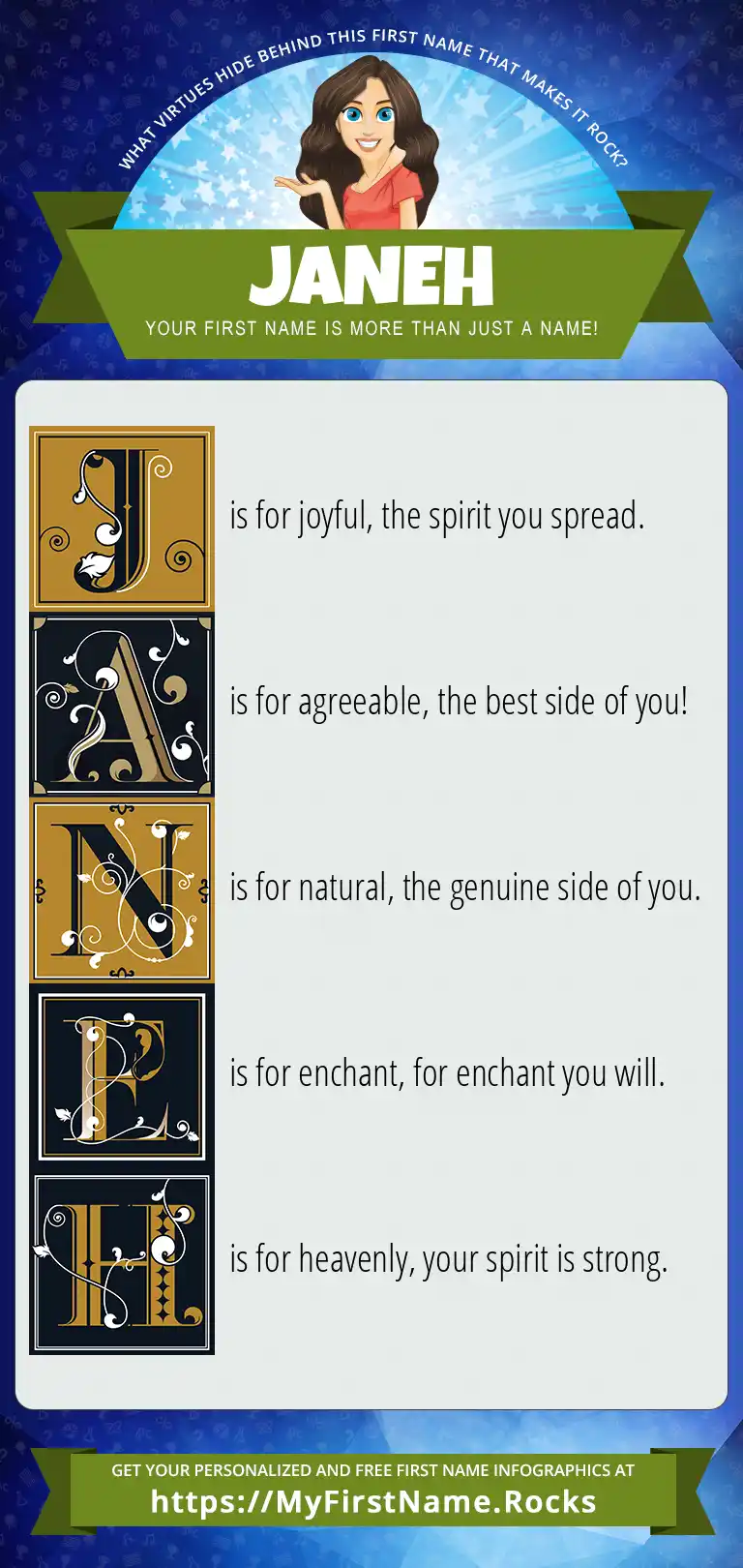 WHAT VIRTUES HIDE BEHIND THIS FIRST NAME THAT MAKES IT ROCK?

JANEH

YOUR FIRST NAME IS MORE THAN JUST A NAME!

J is for joyful, the spirit you spread.

A is for agreeable, the best side of you!

N is for natural, the genuine side of you.

E is for enchant, for enchant you will.

H is for heavenly, your spirit is strong.

GET YOUR PERSONALIZED AND FREE FIRST NAME INFOGRAPHICS AT
https://MyFirstName.Rocks