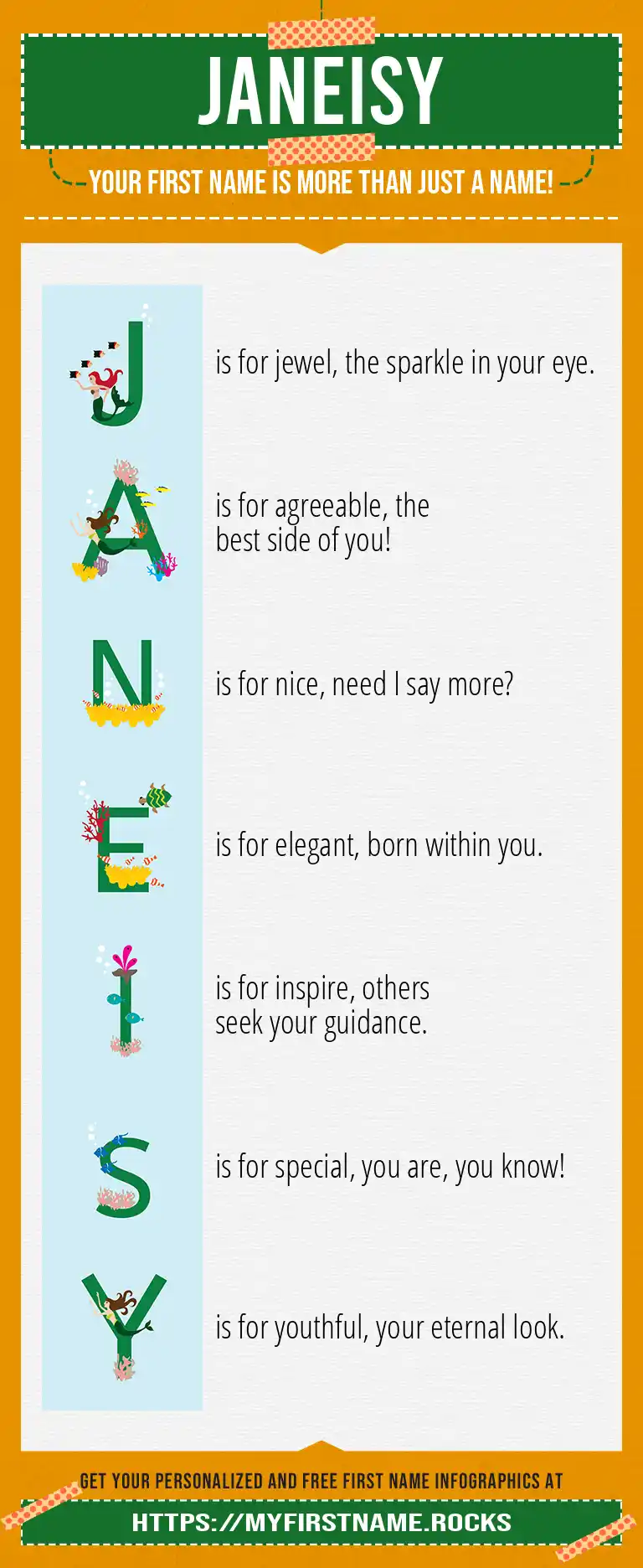 JANEISY

YOUR FIRST NAME IS MORE THAN JUST A NAME!

J is for jewel, the sparkle in your eye.

A is for agreeable, the best side of you!

N is for nice, need I say more?

E is for elegant, born within you.

I is for inspire, others seek your guidance.

S is for special, you are, you know!

Y is for youthful, your eternal look.

GET YOUR PERSONALIZED AND FREE FIRST NAME INFOGRAPHICS AT

HTTPS://MYFIRSTNAME.ROCKS