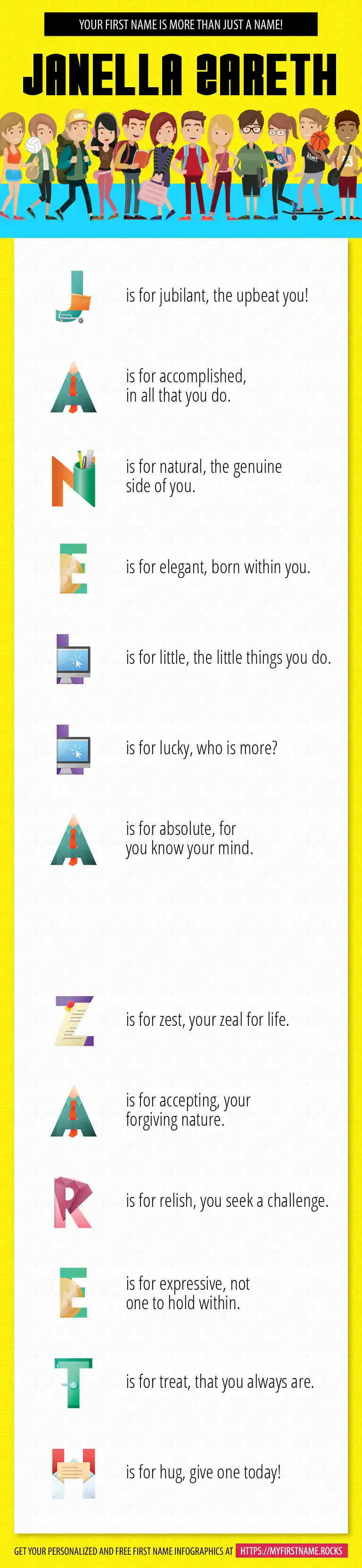 YOUR FIRST NAME IS MORE THAN JUST A NAME!

JANELLA ZARETH

J is for jubilant, the upbeat you!

A is for accomplished, in all that you do.

N is for natural, the genuine side of you.

E is for elegant, born within you.

L is for little, the little things you do.

L is for lucky, who is more?

A is for absolute, for you know your mind.

Z is for zest, your zeal for life.

A is for accepting, your forgiving nature.

R is for relish, you seek a challenge.

E is for expressive, not one to hold within.

T is for treat, that you always are.

H is for hug, give one today!

GET YOUR PERSONALIZED AND FREE FIRST NAME INFOGRAPHICS AT HTTPS://MYFIRSTNAME.ROCKS