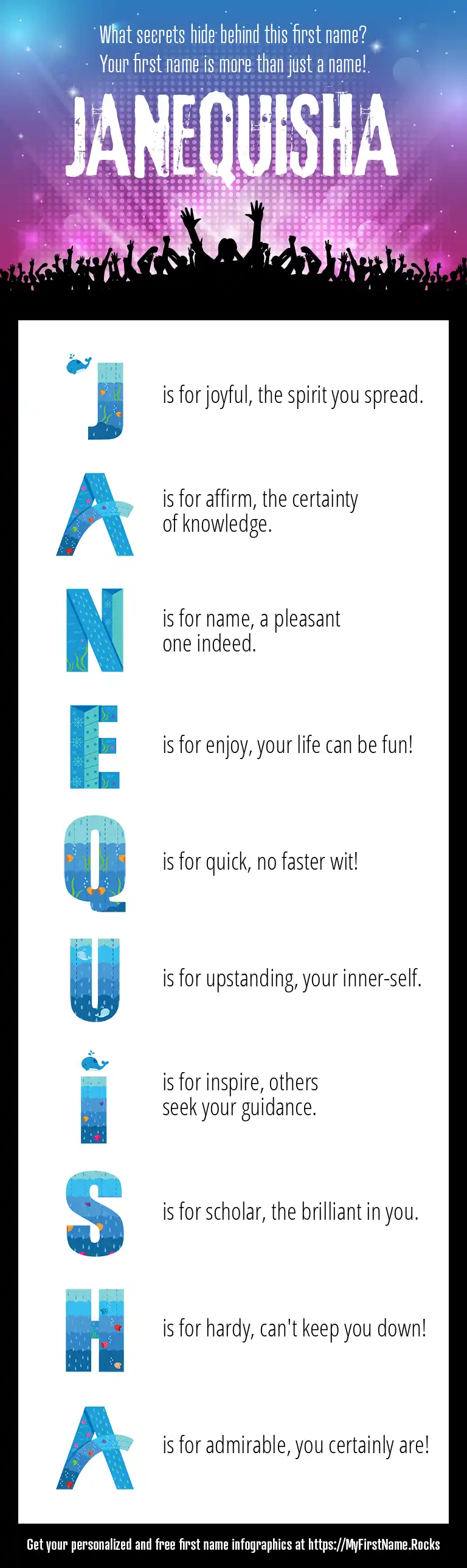 What secrets hide behind this first name?
Your first name is more than just a name!

JANEQUISHA

J is for joyful, the spirit you spread.

A is for affirm, the certainty of knowledge.

N is for name, a pleasant one indeed.

E is for enjoy, your life can be fun!

Q is for quick, no faster wit!

U is for upstanding, your inner-self.

I is for inspire, others seek your guidance.

S is for scholar, the brilliant in you.

H is for hardy, can't keep you down!

A is for admirable, you certainly are!

Get your personalized and free first name infographics at https://MyFirstName.Rocks