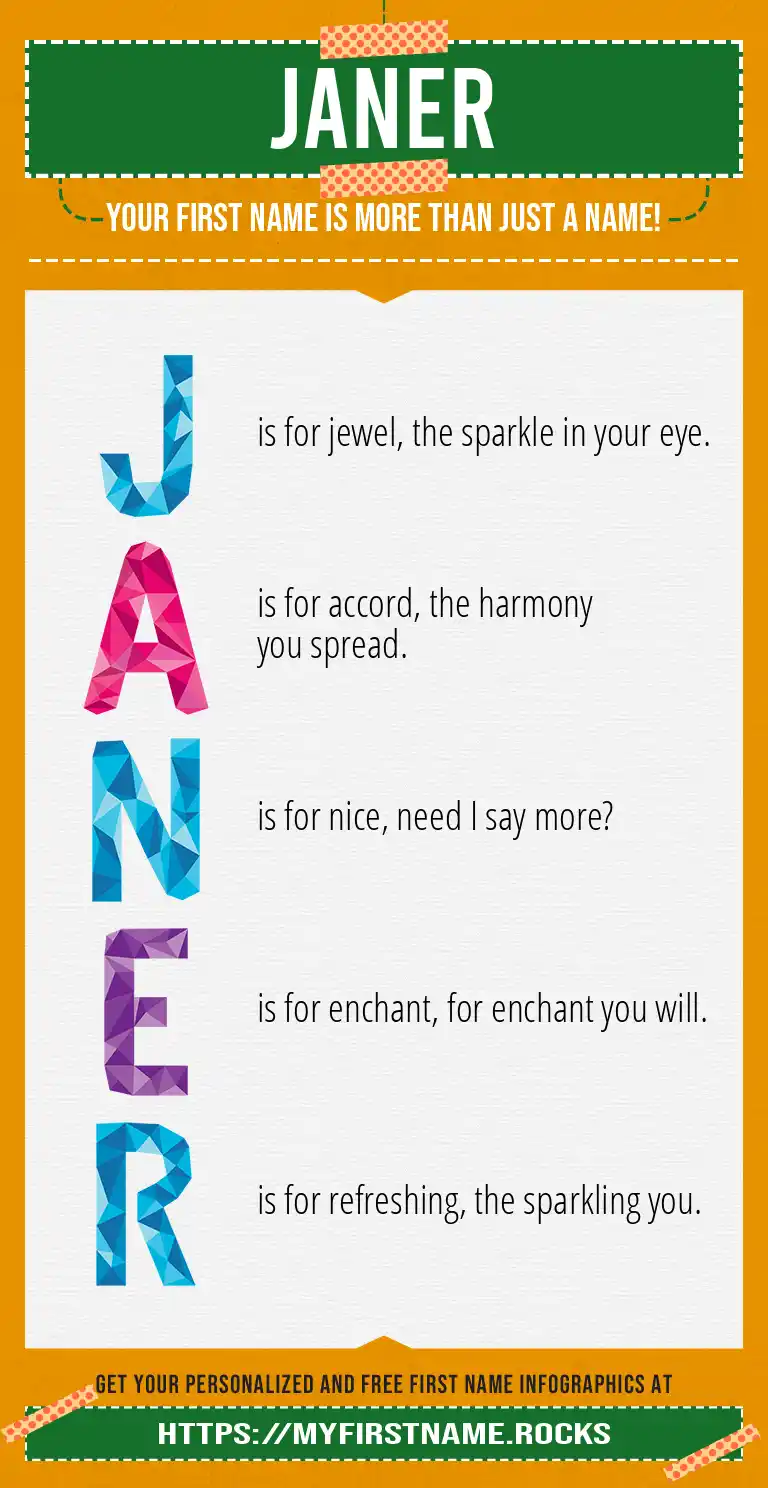 JANER

YOUR FIRST NAME IS MORE THAN JUST A NAME!

J is for jewel, the sparkle in your eye.

A is for accord, the harmony you spread.

N is for nice, need I say more?

E is for enchant, for enchant you will.

R is for refreshing, the sparkling you.

GET YOUR PERSONALIZED AND FREE FIRST NAME INFOGRAPHICS AT

HTTPS://MYFIRSTNAME.ROCKS