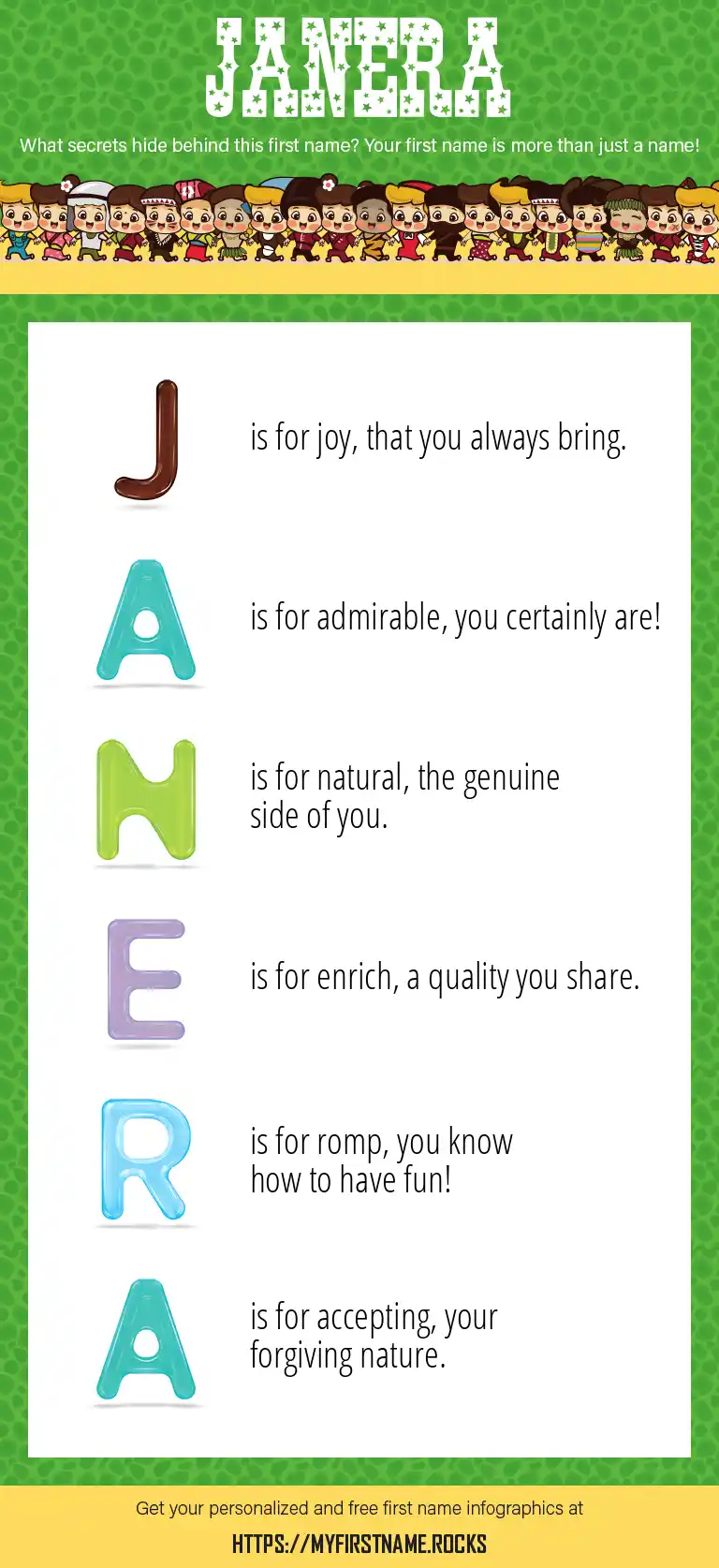 JANERA

What secrets hide behind this first name? Your first name is more than just a name!

J is for joy, that you always bring.

A is for admirable, you certainly are!

N is for natural, the genuine side of you.

E is for enrich, a quality you share.

R is for romp, you know how to have fun!

A is for accepting, your forgiving nature.

Get your personalized and free first name infographics at

HTTPS://MYFIRSTNAME.ROCKS