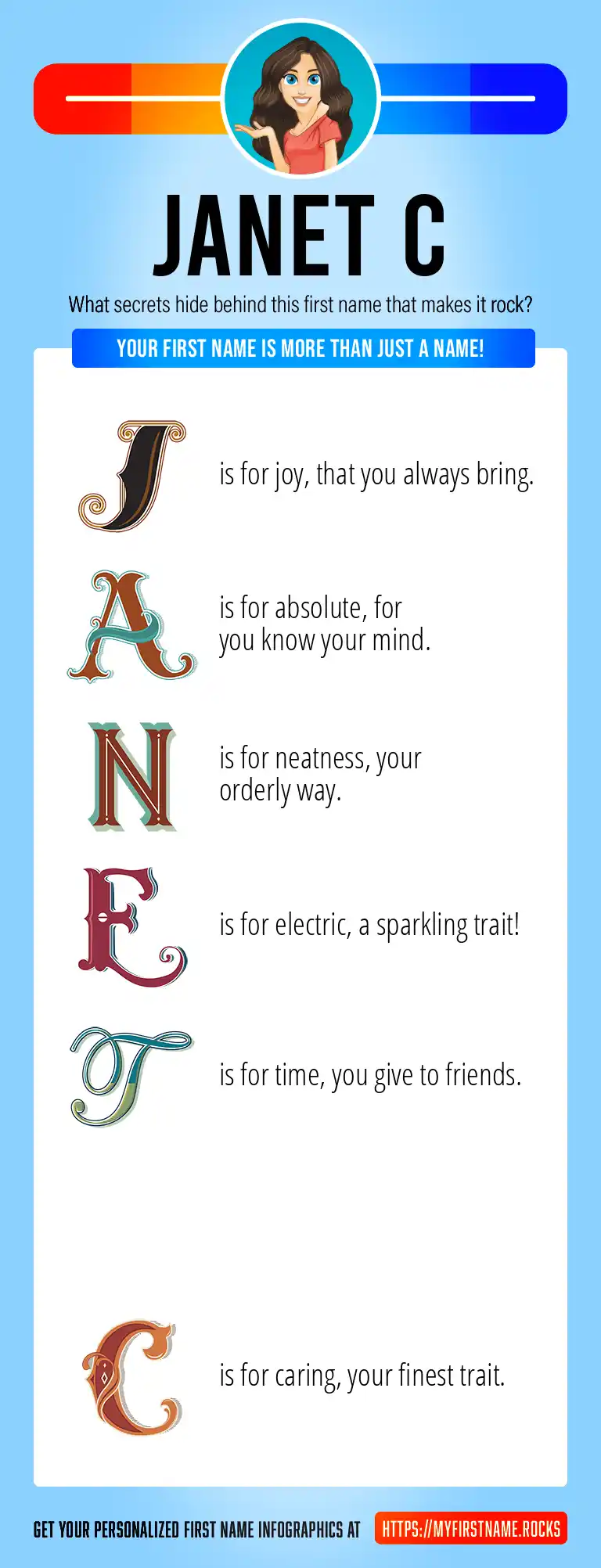 JANET C

What secrets hide behind this first name that makes it rock?

YOUR FIRST NAME IS MORE THAN JUST A NAME!

J is for joy, that you always bring.

A is for absolute, for you know your mind.

N is for neatness, your orderly way.

E is for electric, a sparkling trait!

T is for time, you give to friends.

C is for caring, your finest trait.

GET YOUR PERSONALIZED FIRST NAME INFOGRAPHICS AT HTTPS://MYFIRSTNAME.ROCKS