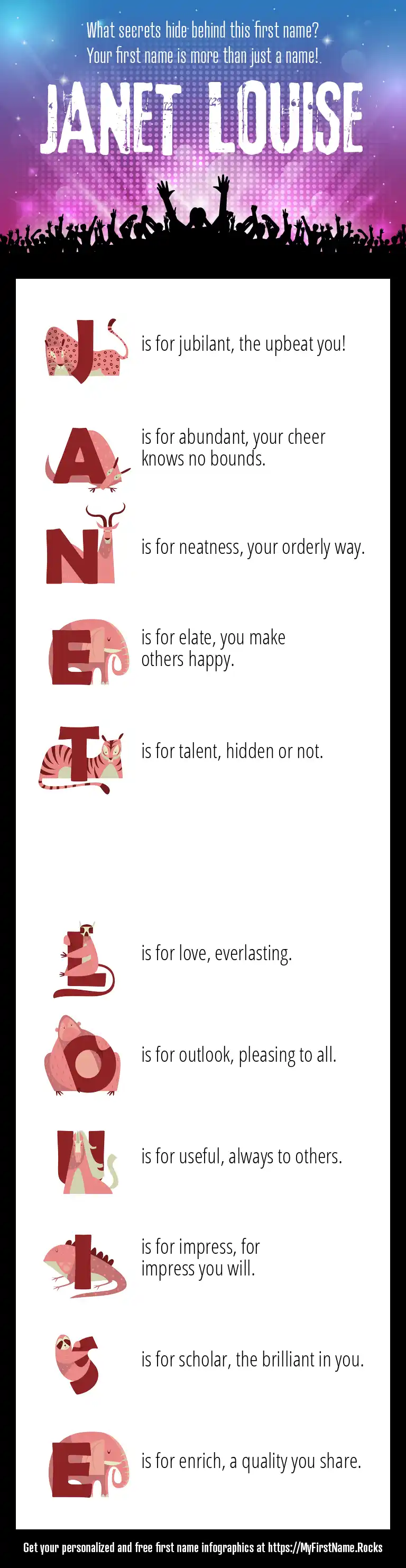 What secrets hide behind this first name?
Your first name is more than just a name!

JANET LOUISE

J is for jubilant, the upbeat you!

A is for abundant, your cheer knows no bounds.

N is for neatness, your orderly way.

E is for elate, you make others happy.

T is for talent, hidden or not.

L is for love, everlasting.

O is for outlook, pleasing to all.

U is for useful, always to others.

I is for impress, for impress you will.

S is for scholar, the brilliant in you.

E is for enrich, a quality you share.

Get your personalized and free first name infographics at https://MyFirstName.Rocks