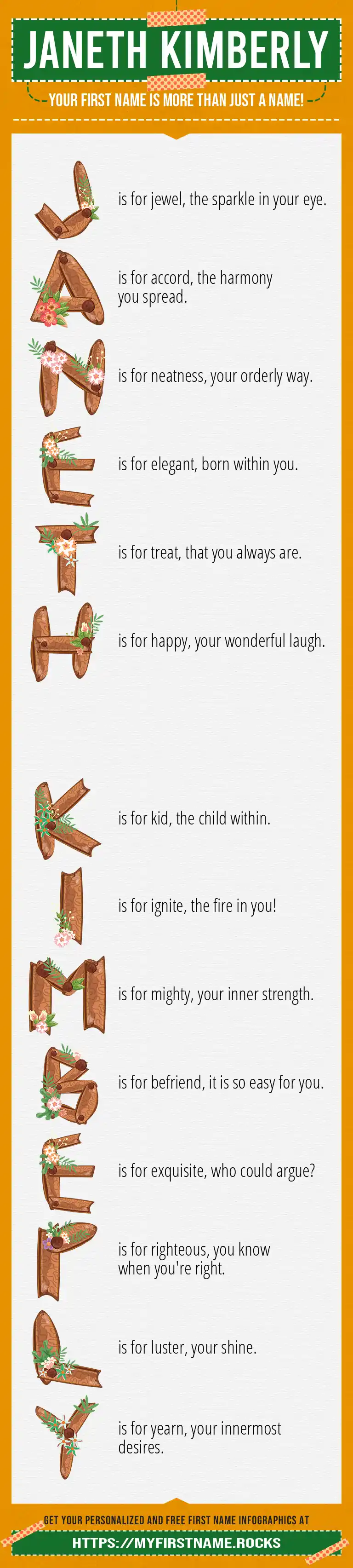 JANETH KIMBERLY

YOUR FIRST NAME IS MORE THAN JUST A NAME!

J is for jewel, the sparkle in your eye.

A is for accord, the harmony you spread.

N is for neatness, your orderly way.

E is for elegant, born within you.

T is for treat, that you always are.

H is for happy, your wonderful laugh.

K is for kid, the child within.

I is for ignite, the fire in you!

M is for mighty, your inner strength.

B is for befriend, it is so easy for you.

E is for exquisite, who could argue?

R is for righteous, you know when you're right.

L is for luster, your shine.

Y is for yearn, your innermost desires.

GET YOUR PERSONALIZED AND FREE FIRST NAME INFOGRAPHICS AT

HTTPS://MYFIRSTNAME.ROCKS