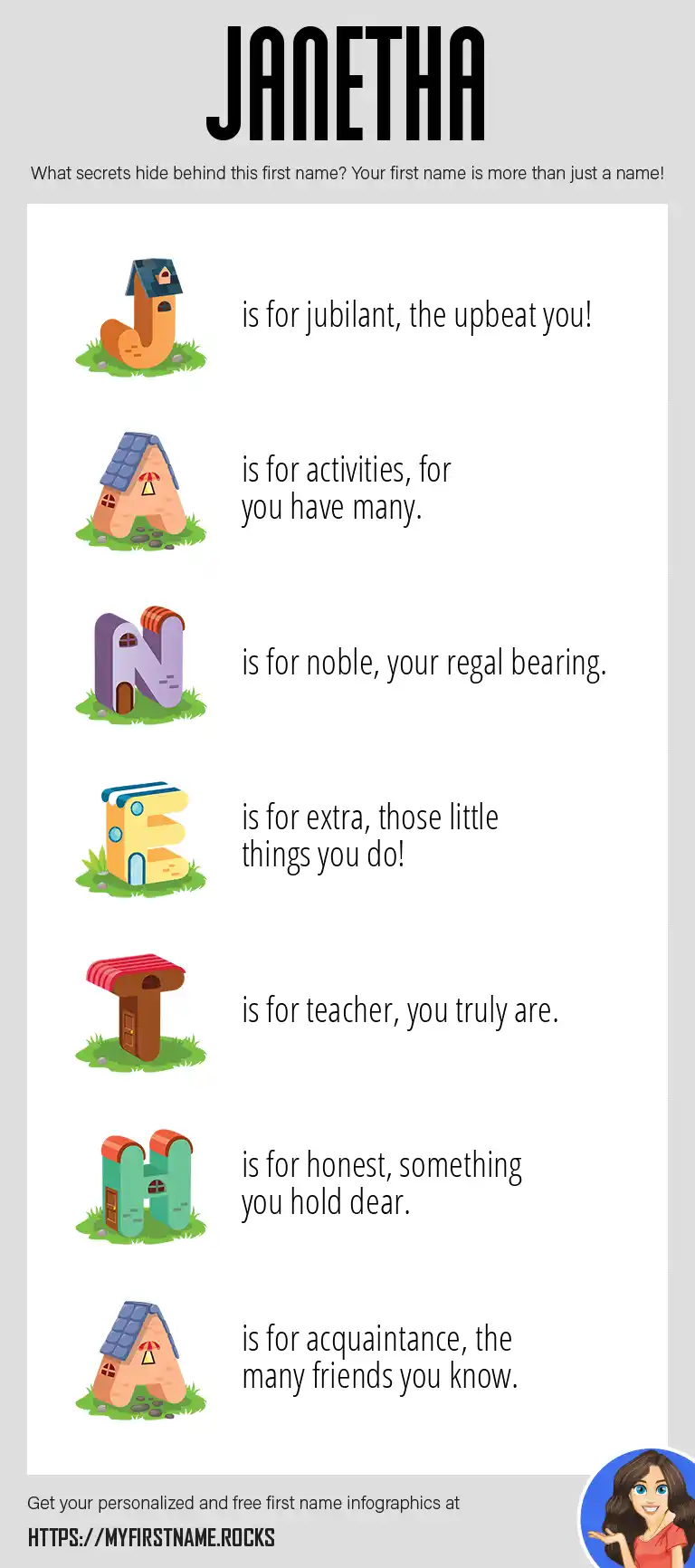 JANETHA

What secrets hide behind this first name? Your first name is more than just a name!

J is for jubilant, the upbeat you!

A is for activities, for you have many.

N is for noble, your regal bearing.

E is for extra, those little things you do!

T is for teacher, you truly are.

H is for honest, something you hold dear.

A is for acquaintance, the many friends you know.

Get your personalized and free first name infographics at

HTTPS://MYFIRSTNAME.ROCKS