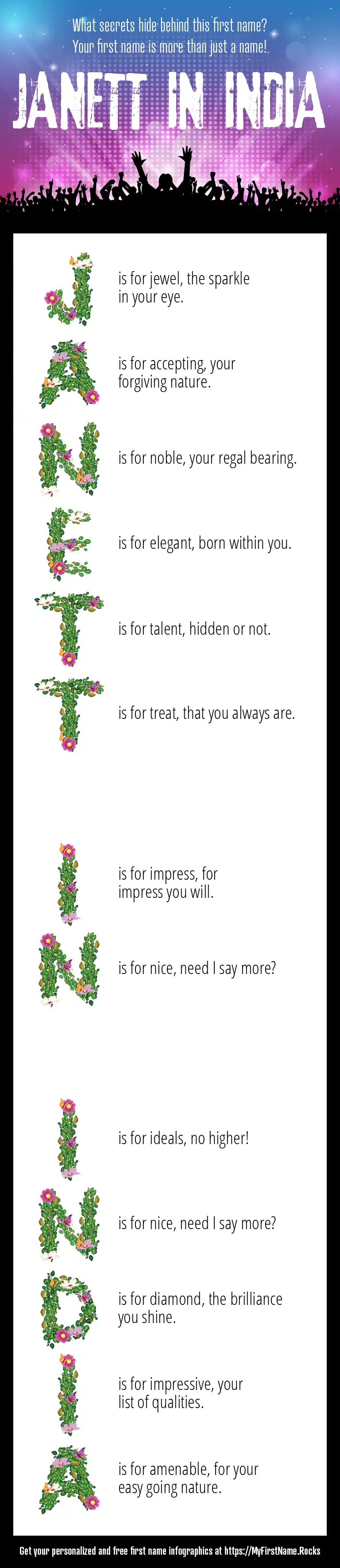 What secrets hide behind this first name?
Your first name is more than just a name!.

JANETT IN INDIA

J is for jewel, the sparkle in your eye.

A is for accepting, your forgiving nature.

N is for noble, your regal bearing.

E is for elegant, born within you.

T is for talent, hidden or not.

T is for treat, that you always are.

I is for impress, for impress you will.

N is for nice, need I say more?

I is for ideals, no higher!

N is for nice, need I say more?

D is for diamond, the brilliance you shine.

I is for impressive, your list of qualities.

A is for amenable, for your easy going nature.

Get your personalized and free first name infographics at https://MyFirstName.Rocks