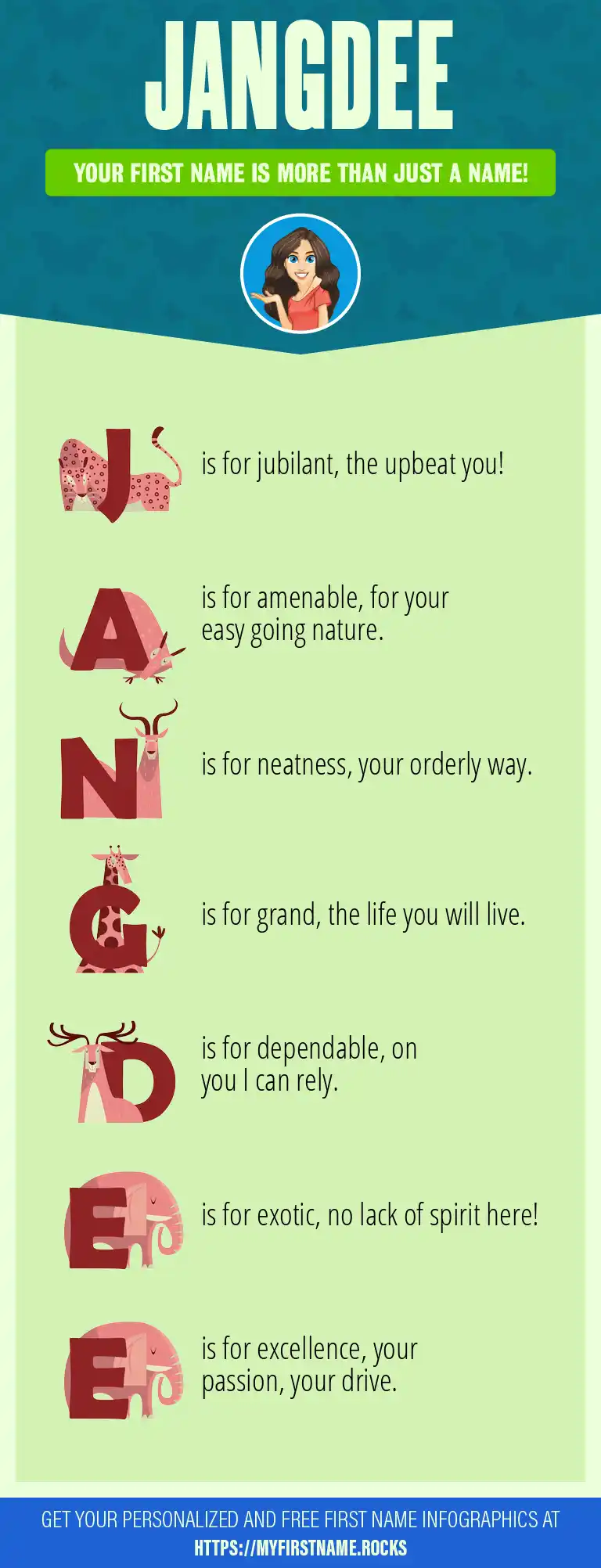 JANGDEE

YOUR FIRST NAME IS MORE THAN JUST A NAME!

J is for jubilant, the upbeat you!

A is for amenable, for your easy going nature.

N is for neatness, your orderly way.

G is for grand, the life you will live.

D is for dependable, on you I can rely.

E is for exotic, no lack of spirit here!

E is for excellence, your passion, your drive.

GET YOUR PERSONALIZED AND FREE FIRST NAME INFOGRAPHICS AT HTTPS://MYFIRSTNAME.ROCKS