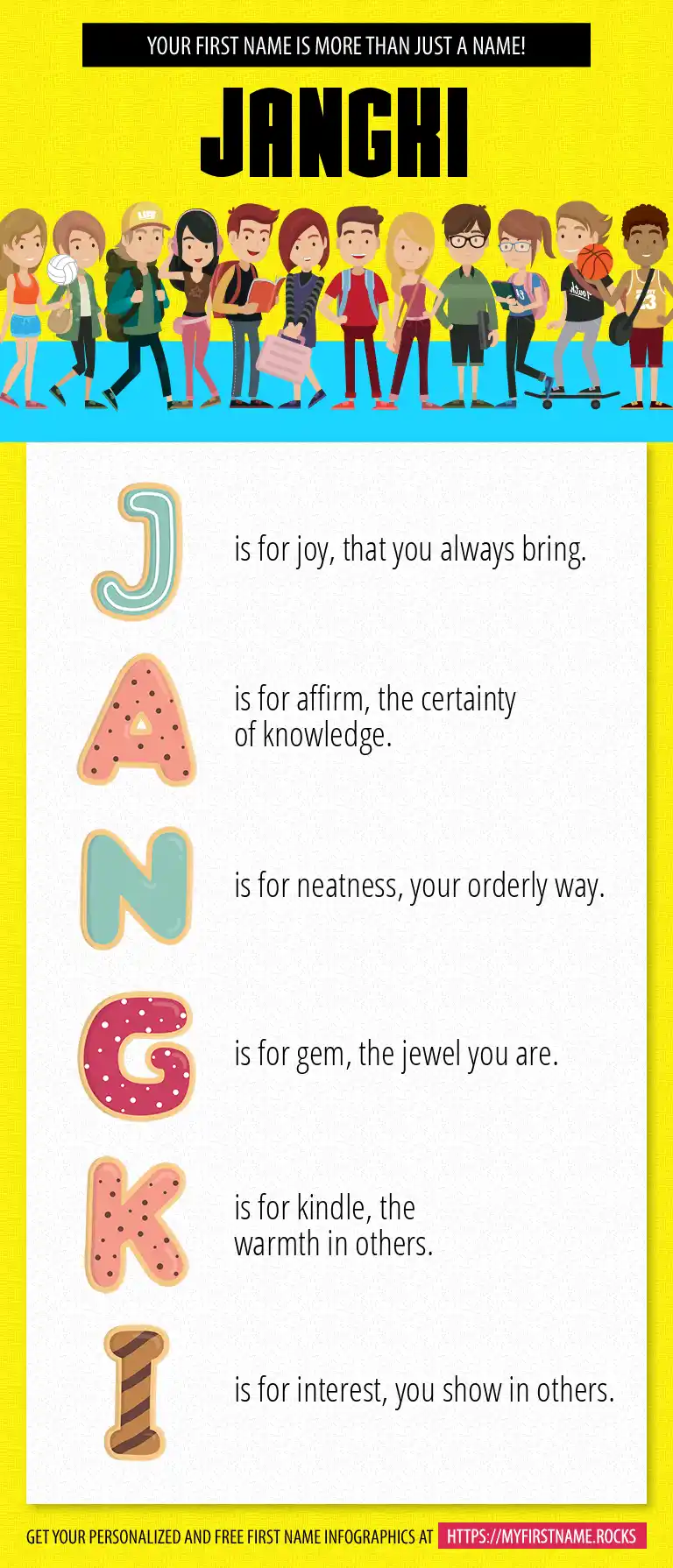 YOUR FIRST NAME IS MORE THAN JUST A NAME!

JANGKI

J is for joy, that you always bring.

A is for affirm, the certainty of knowledge.

N is for neatness, your orderly way.

G is for gem, the jewel you are.

K is for kindle, the warmth in others.

I is for interest, you show in others.

GET YOUR PERSONALIZED AND FREE FIRST NAME INFOGRAPHICS AT HTTPS://MYFIRSTNAME.ROCKS