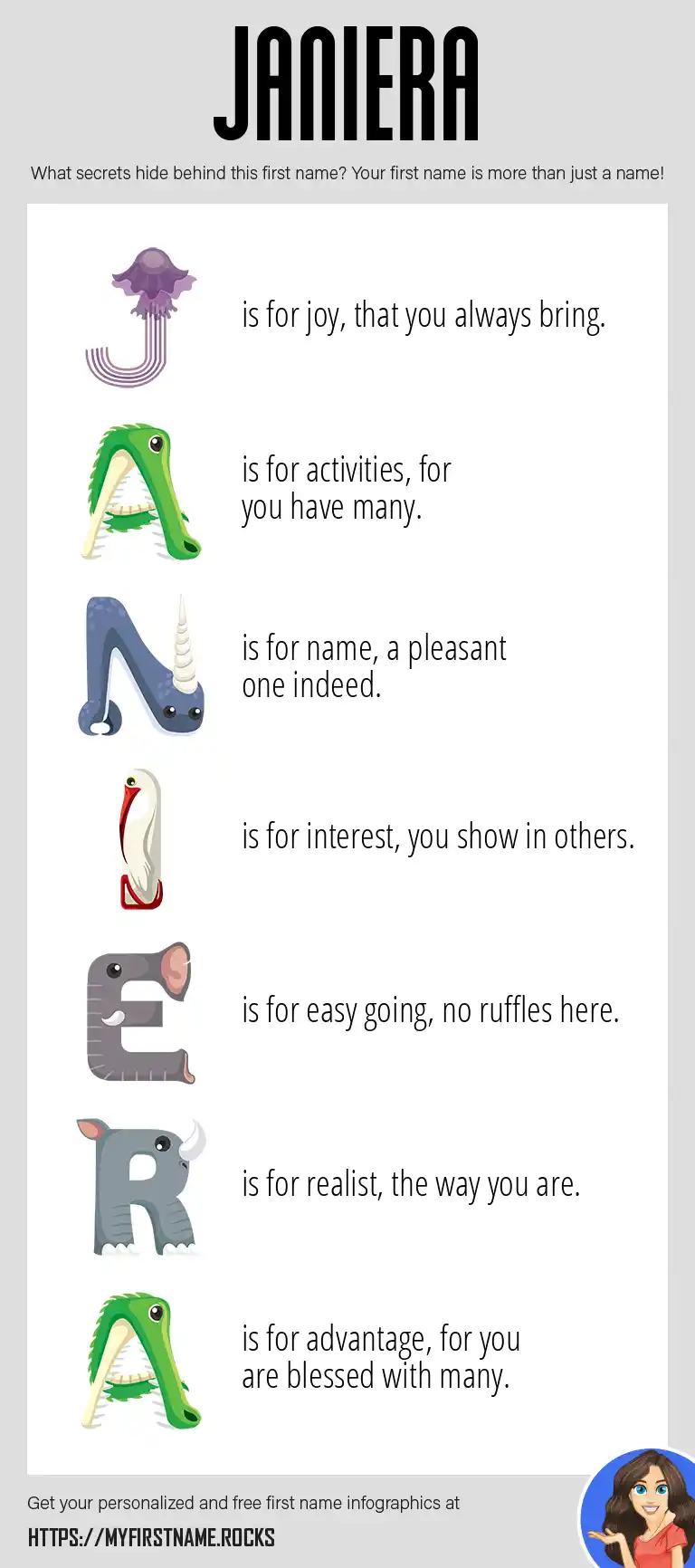 JANIERA

What secrets hide behind this first name? Your first name is more than just a name!

J is for joy, that you always bring.

A is for activities, for you have many.

N is for name, a pleasant one indeed.

I is for interest, you show in others.

E is for easy going, no ruffles here.

R is for realist, the way you are.

A is for advantage, for you are blessed with many.

Get your personalized and free first name infographics at
HTTPS://MYFIRSTNAME.ROCKS