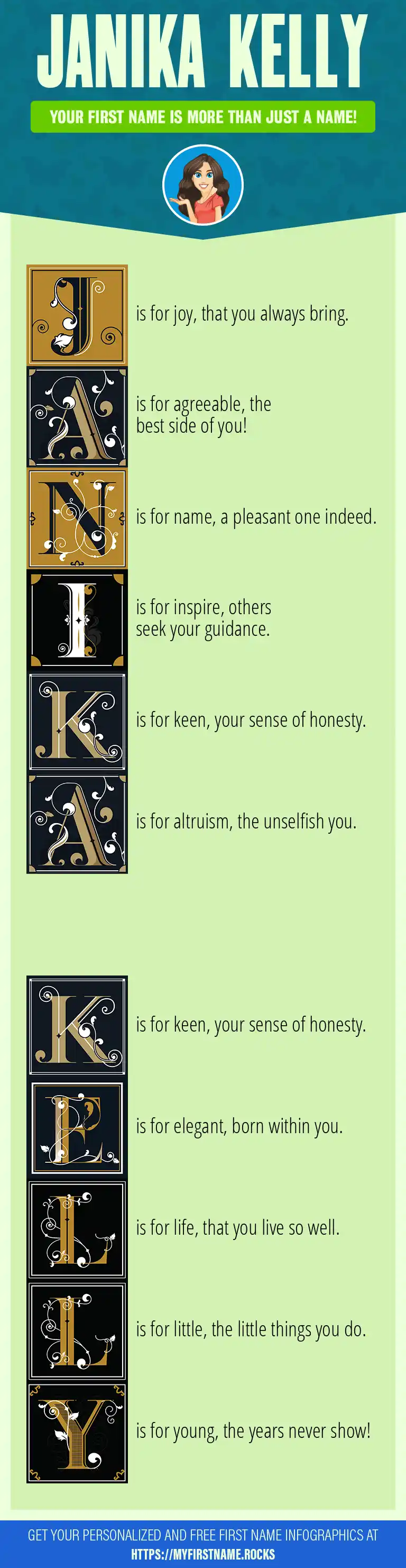 JANIKA KELLY

YOUR FIRST NAME IS MORE THAN JUST A NAME!

J is for joy, that you always bring.

A is for agreeable, the best side of you!

N is for name, a pleasant one indeed.

I is for inspire, others seek your guidance.

K is for keen, your sense of honesty.

A is for altruism, the unselfish you.

K is for keen, your sense of honesty.

E is for elegant, born within you.

L is for life, that you live so well.

L is for little, the little things you do.

Y is for young, the years never show!

GET YOUR PERSONALIZED AND FREE FIRST NAME INFOGRAPHICS AT HTTPS://MYFIRSTNAME.ROCKS