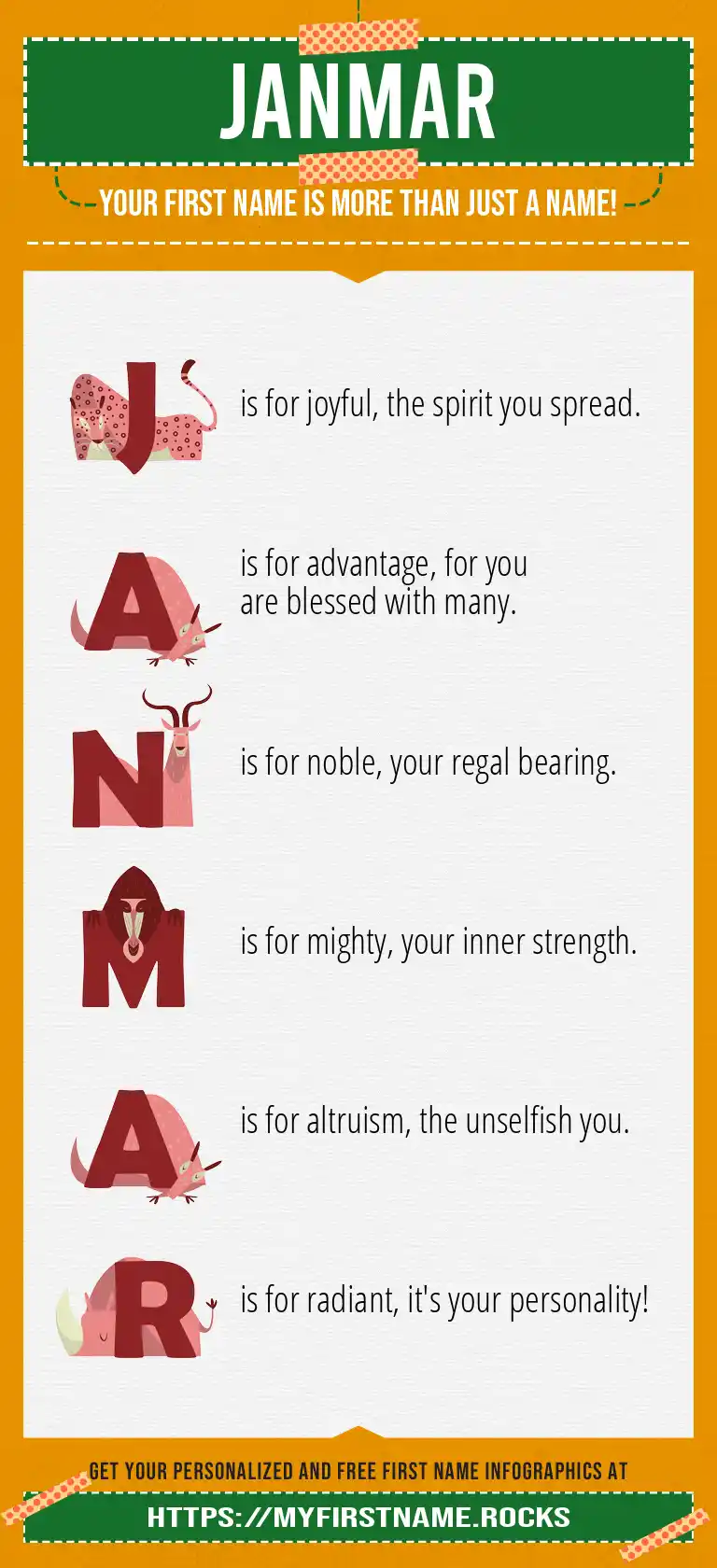 JANMAR

YOUR FIRST NAME IS MORE THAN JUST A NAME!

J is for joyful, the spirit you spread.

A is for advantage, for you are blessed with many.

N is for noble, your regal bearing.

M is for mighty, your inner strength.

A is for altruism, the unselfish you.

R is for radiant, it's your personality!

GET YOUR PERSONALIZED AND FREE FIRST NAME INFOGRAPHICS AT

HTTPS://MYFIRSTNAME.ROCKS