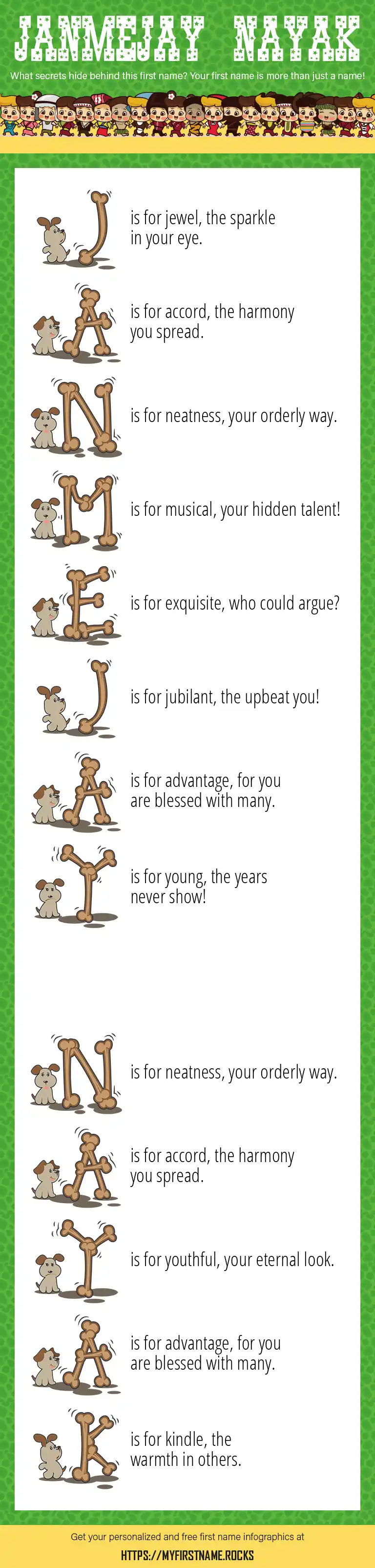 JANMEJAY NAYAK

What secrets hide behind this first name? Your first name is more than just a name!

J is for jewel, the sparkle in your eye.

A is for accord, the harmony you spread.

N is for neatness, your orderly way.

M is for musical, your hidden talent!

E is for exquisite, who could argue?

J is for jubilant, the upbeat you!

A is for advantage, for you are blessed with many.

Y is for young, the years never show!

N is for neatness, your orderly way.

A is for accord, the harmony you spread.

Y is for youthful, your eternal look.

A is for advantage, for you are blessed with many.

K is for kindle, the warmth in others.

Get your personalized and free first name infographics at

HTTPS://MYFIRSTNAME.ROCKS