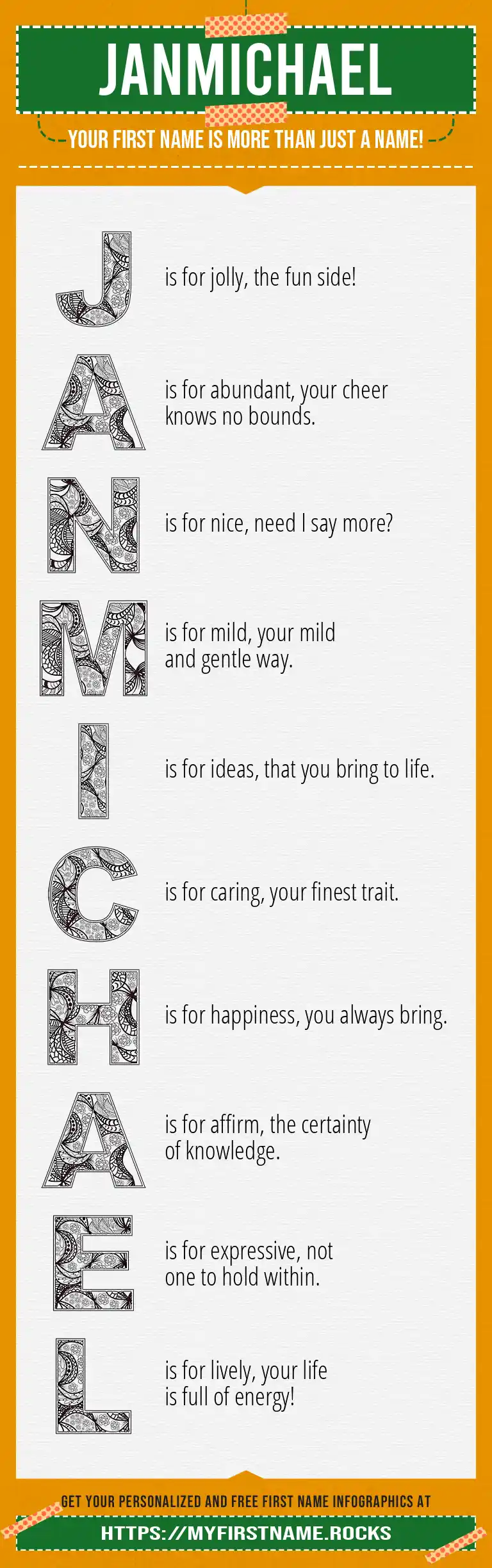 JANMICHAEL

YOUR FIRST NAME IS MORE THAN JUST A NAME!

J is for jolly, the fun side!

A is for abundant, your cheer knows no bounds.

N is for nice, need I say more?

M is for mild, your mild and gentle way.

I is for ideas, that you bring to life.

C is for caring, your finest trait.

H is for happiness, you always bring.

A is for affirm, the certainty of knowledge.

E is for expressive, not one to hold within.

L is for lively, your life is full of energy!

GET YOUR PERSONALIZED AND FREE FIRST NAME INFOGRAPHICS AT

HTTPS://MYFIRSTNAME.ROCKS