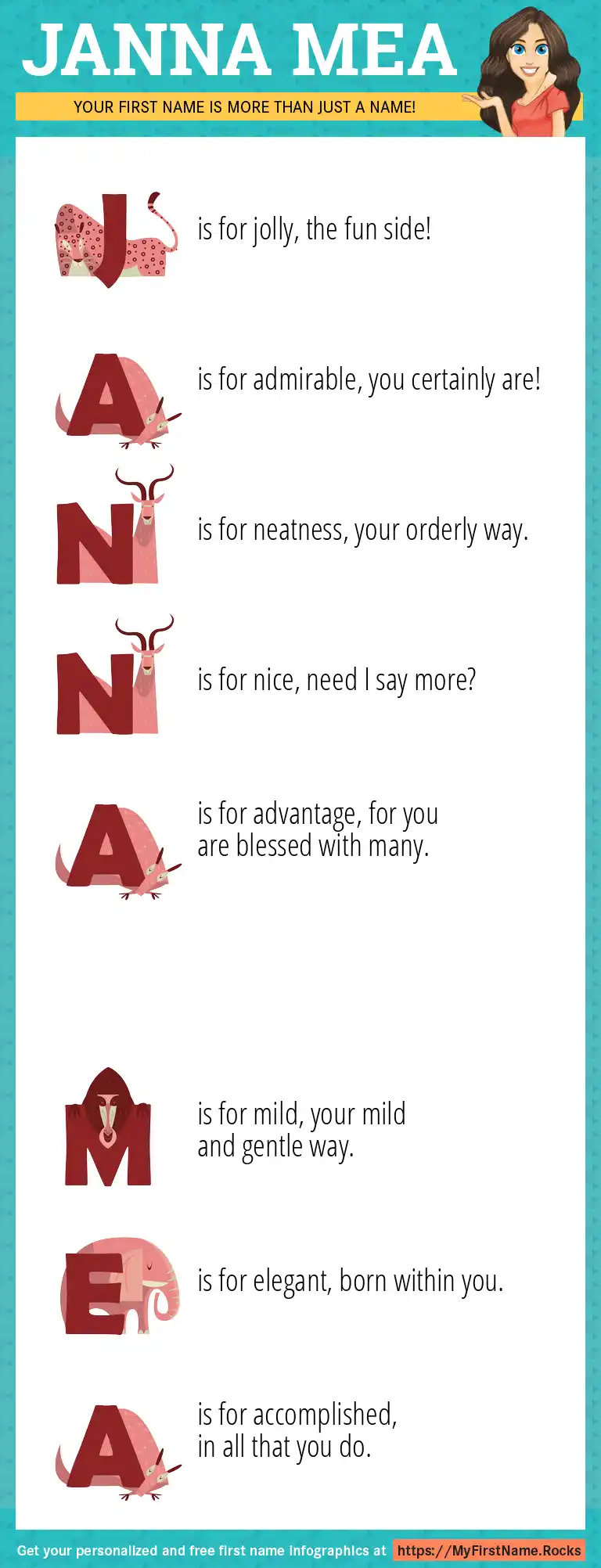 JANNA MEA

YOUR FIRST NAME IS MORE THAN JUST A NAME!

J is for jolly, the fun side!

A is for admirable, you certainly are!

N is for neatness, your orderly way.

N is for nice, need I say more?

A is for advantage, for you are blessed with many.

M is for mild, your mild and gentle way.

E is for elegant, born within you.

A is for accomplished, in all that you do.

Get your personalized and free first name infographics at https://MyFirstName.Rocks