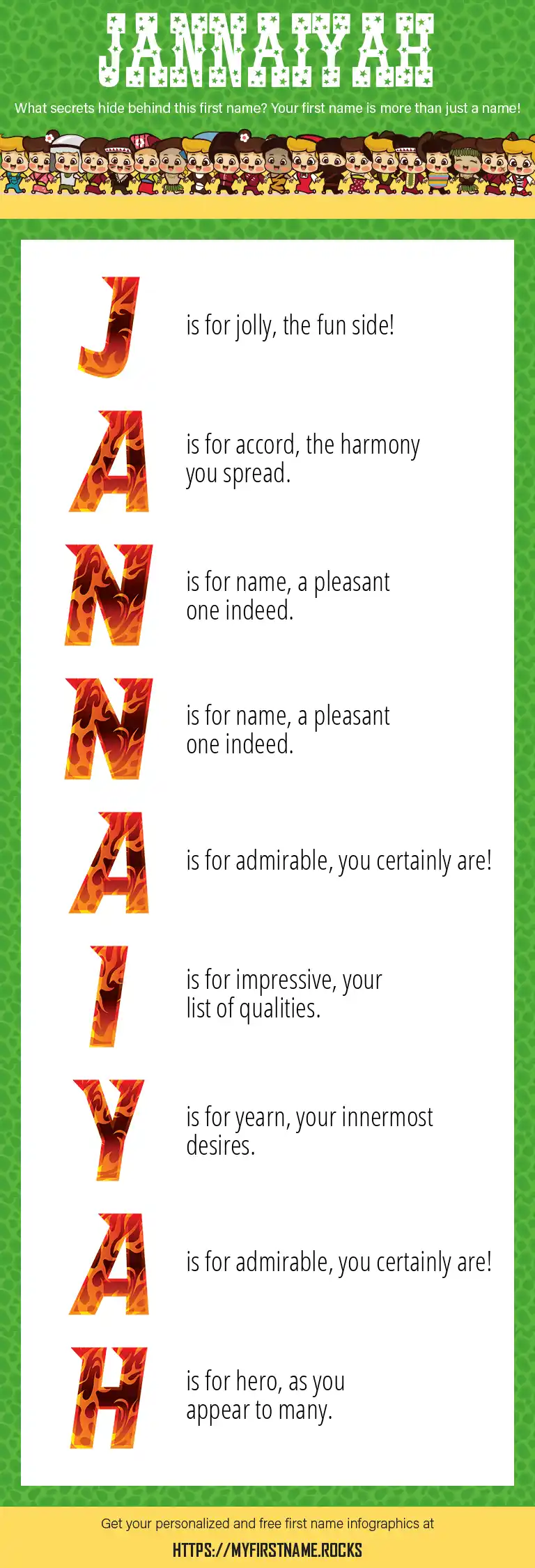 JANNAIYAH

What secrets hide behind this first name? Your first name is more than just a name!

J is for jolly, the fun side!

A is for accord, the harmony you spread.

N is for name, a pleasant one indeed.

N is for name, a pleasant one indeed.

A is for admirable, you certainly are!

I is for impressive, your list of qualities.

Y is for yearn, your innermost desires.

A is for admirable, you certainly are!

H is for hero, as you appear to many.

Get your personalized and free first name infographics at

HTTPS://MYFIRSTNAME.ROCKS