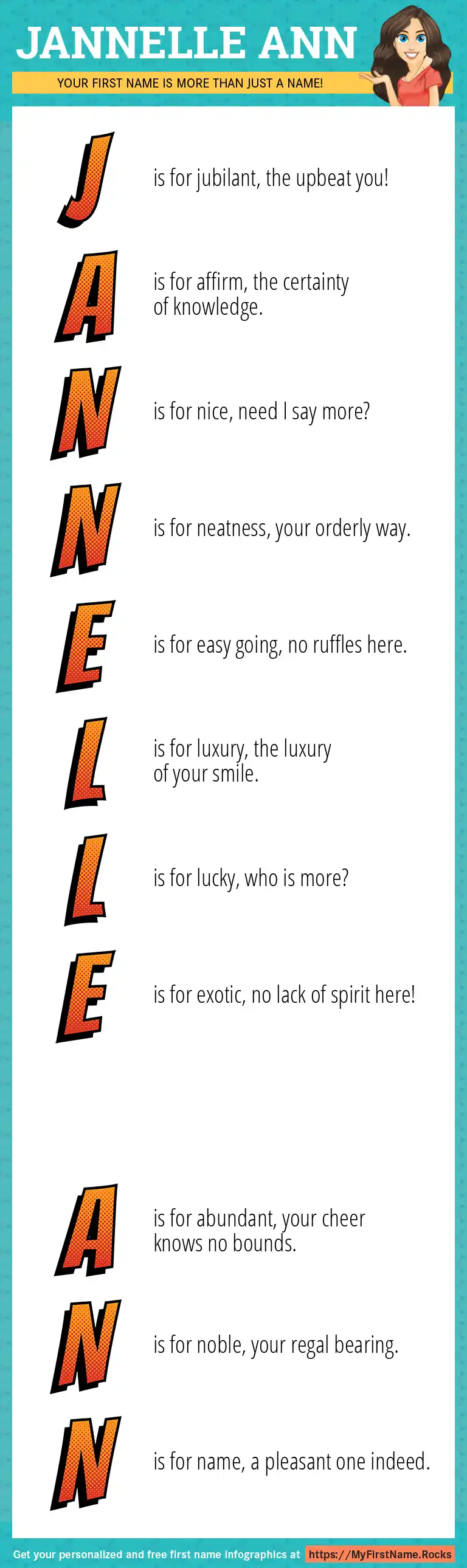 JANNELLE ANN

YOUR FIRST NAME IS MORE THAN JUST A NAME!

J is for jubilant, the upbeat you!

A is for affirm, the certainty of knowledge.

N is for nice, need I say more?

N is for neatness, your orderly way.

E is for easy going, no ruffles here.

L is for luxury, the luxury of your smile.

L is for lucky, who is more?

E is for exotic, no lack of spirit here!

A is for abundant, your cheer knows no bounds.

N is for noble, your regal bearing.

N is for name, a pleasant one indeed.

Get your personalized and free first name infographics at https://MyFirstName.Rocks