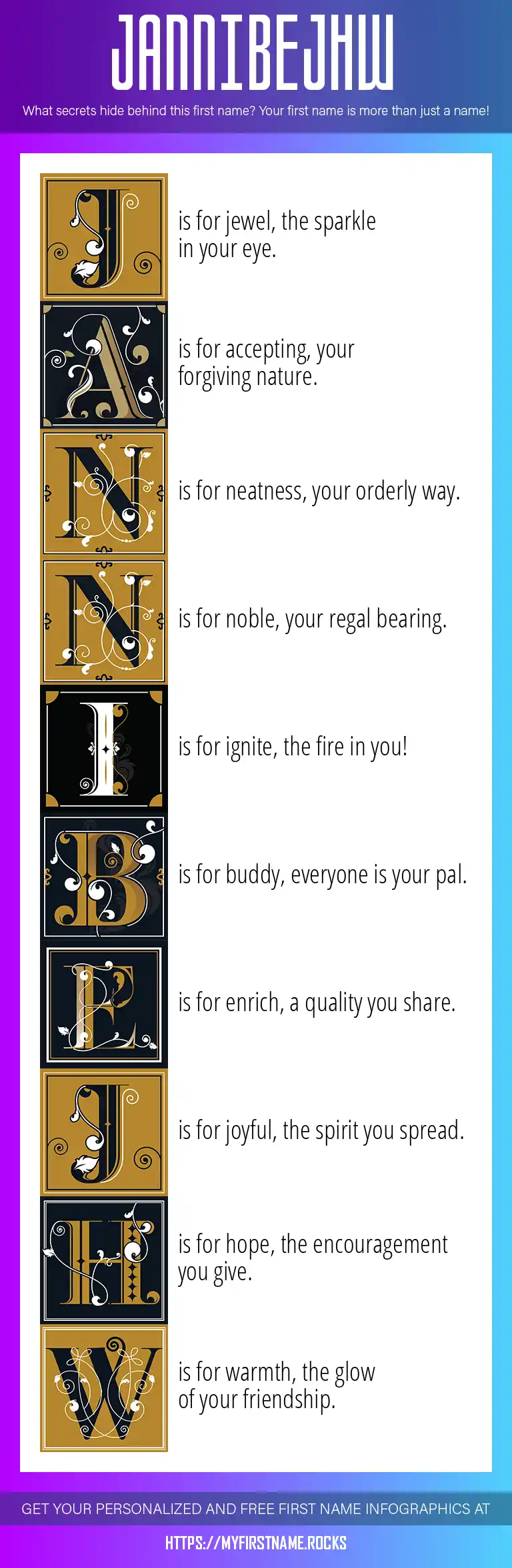 JANNIBEJHW

What secrets hide behind this first name? Your first name is more than just a name!

J is for jewel, the sparkle in your eye.

A is for accepting, your forgiving nature.

N is for neatness, your orderly way.

N is for noble, your regal bearing.

I is for ignite, the fire in you!

B is for buddy, everyone is your pal.

E is for enrich, a quality you share.

J is for joyful, the spirit you spread.

H is for hope, the encouragement you give.

W is for warmth, the glow of your friendship.

GET YOUR PERSONALIZED AND FREE FIRST NAME INFOGRAPHICS AT

HTTPS://MYFIRSTNAME.ROCKS