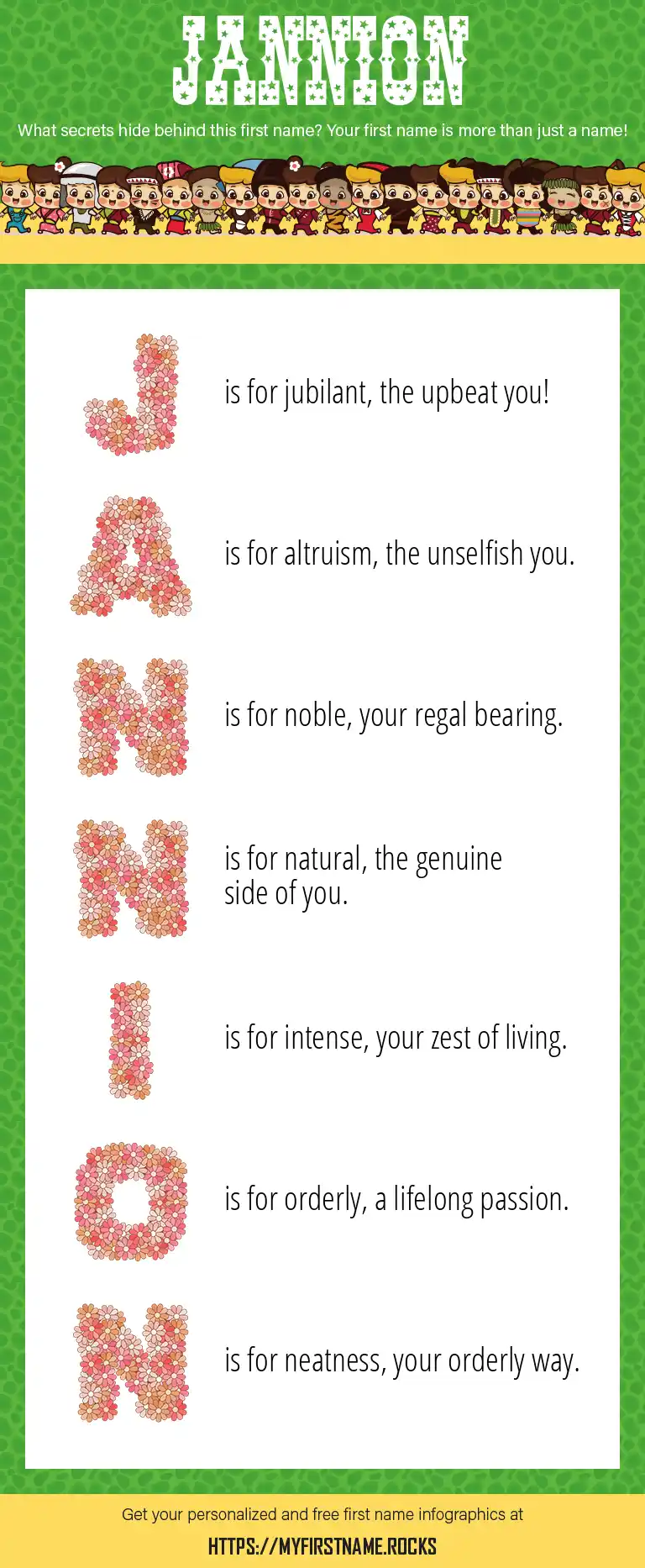 JANNION

What secrets hide behind this first name? Your first name is more than just a name!

J is for jubilant, the upbeat you!

A is for altruism, the unselfish you.

N is for noble, your regal bearing.

N is for natural, the genuine side of you.

I is for intense, your zest of living.

O is for orderly, a lifelong passion.

N is for neatness, your orderly way.

Get your personalized and free first name infographics at

HTTPS://MYFIRSTNAME.ROCKS