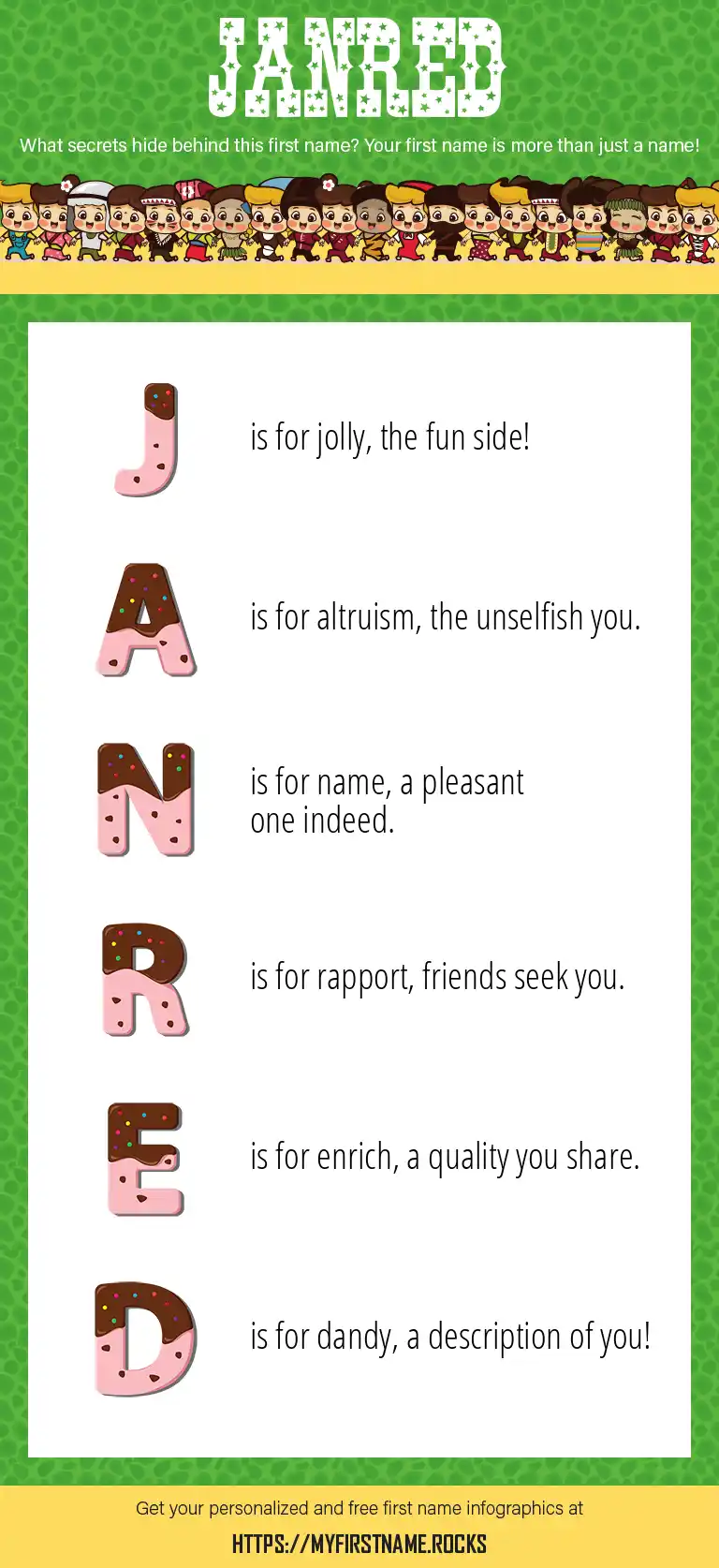 JANRED

What secrets hide behind this first name? Your first name is more than just a name!

J is for jolly, the fun side!

A is for altruism, the unselfish you.

N is for name, a pleasant one indeed.

R is for rapport, friends seek you.

E is for enrich, a quality you share.

D is for dandy, a description of you!

Get your personalized and free first name infographics at

HTTPS://MYFIRSTNAME.ROCKS