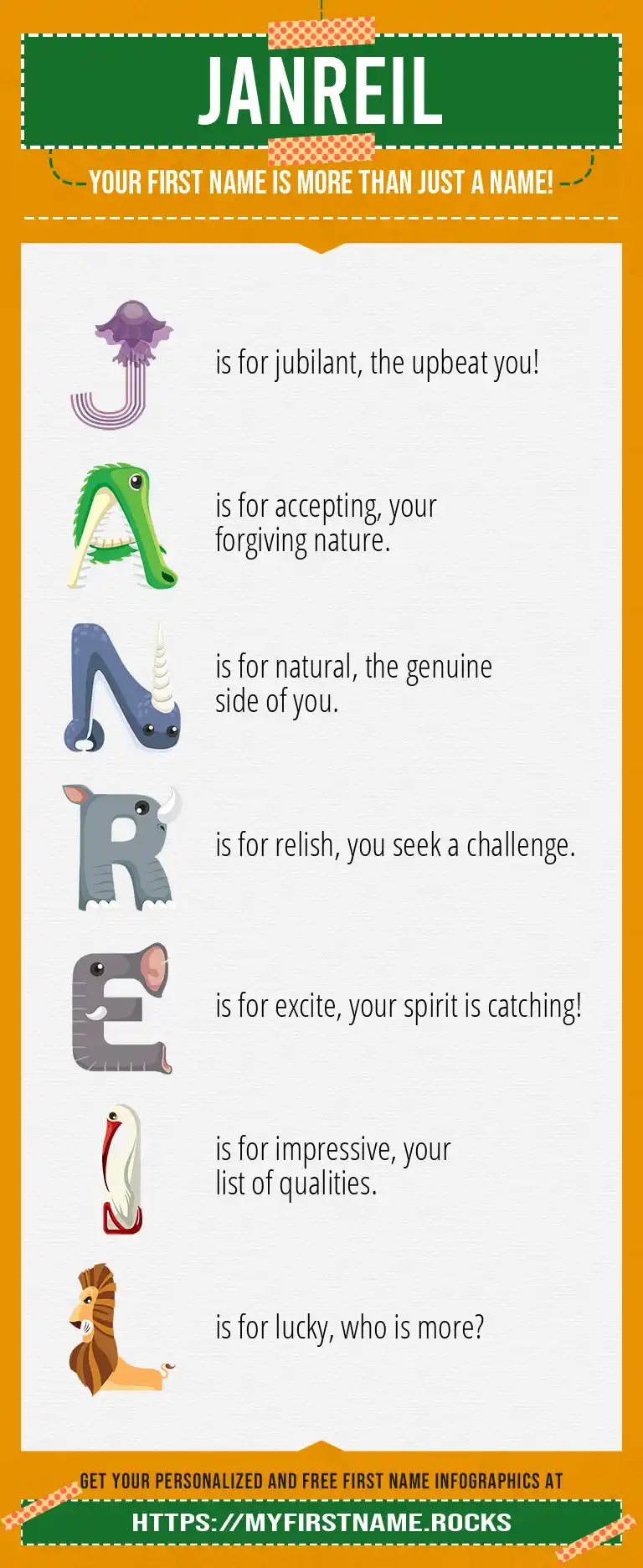 JANREIL

YOUR FIRST NAME IS MORE THAN JUST A NAME!

J is for jubilant, the upbeat you!

A is for accepting, your forgiving nature.

N is for natural, the genuine side of you.

R is for relish, you seek a challenge.

E is for excite, your spirit is catching!

I is for impressive, your list of qualities.

L is for lucky, who is more?

GET YOUR PERSONALIZED AND FREE FIRST NAME INFOGRAPHICS AT

HTTPS://MYFIRSTNAME.ROCKS