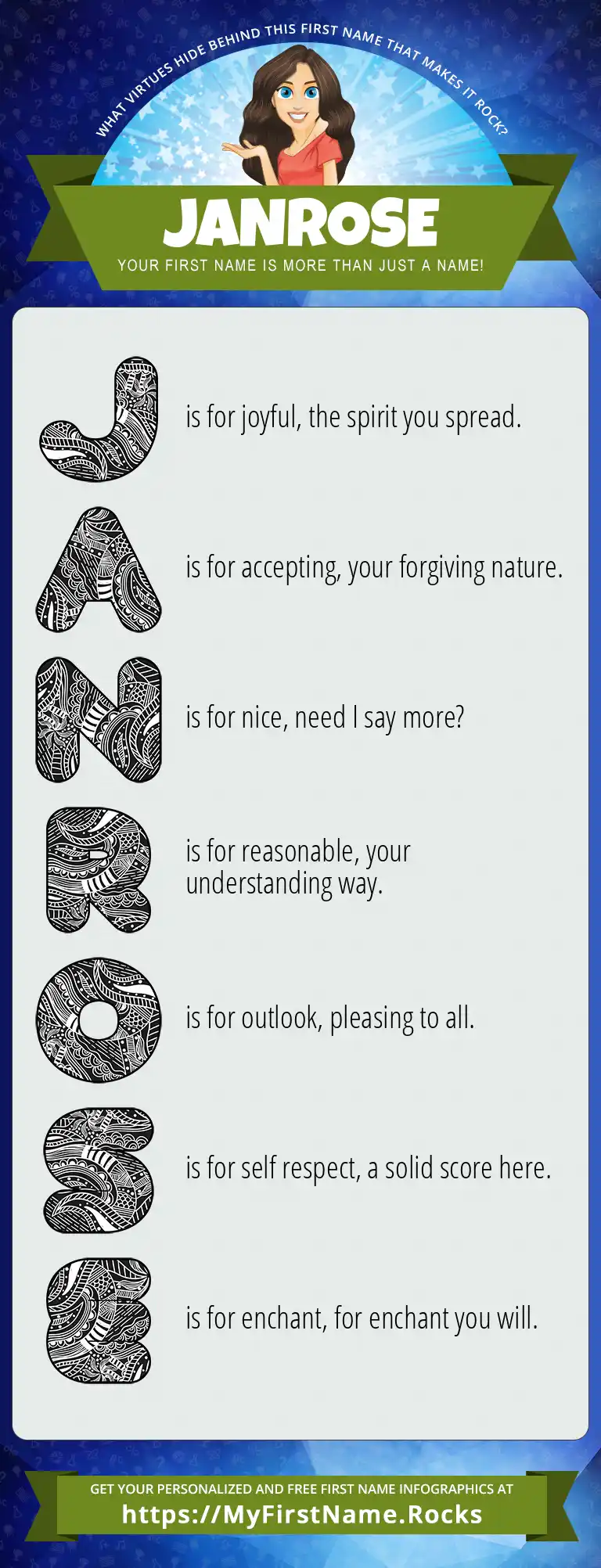 WHAT VIRTUES HIDE BEHIND THIS FIRST NAME THAT MAKES IT ROCK?

JANROSE

YOUR FIRST NAME IS MORE THAN JUST A NAME!

J is for joyful, the spirit you spread.

A is for accepting, your forgiving nature.

N is for nice, need I say more?

R is for reasonable, your understanding way.

O is for outlook, pleasing to all.

S is for self respect, a solid score here.

E is for enchant, for enchant you will.

GET YOUR PERSONALIZED AND FREE FIRST NAME INFOGRAPHICS AT

https://MyFirstName.Rocks