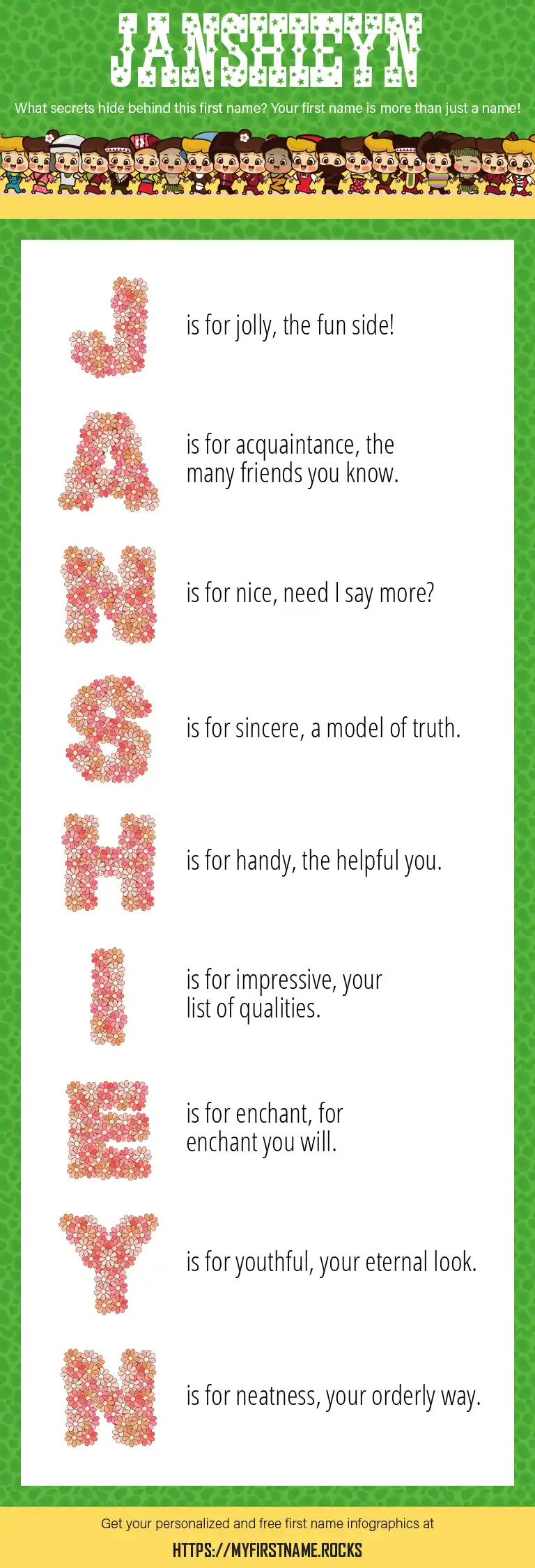 JANSHIEYN

What secrets hide behind this first name? Your first name is more than just a name!

J is for jolly, the fun side!

A is for acquaintance, the many friends you know.

N is for nice, need I say more?

S is for sincere, a model of truth.

H is for handy, the helpful you.

I is for impressive, your list of qualities.

E is for enchant, for enchant you will.

Y is for youthful, your eternal look.

N is for neatness, your orderly way.

Get your personalized and free first name infographics at

HTTPS://MYFIRSTNAME.ROCKS