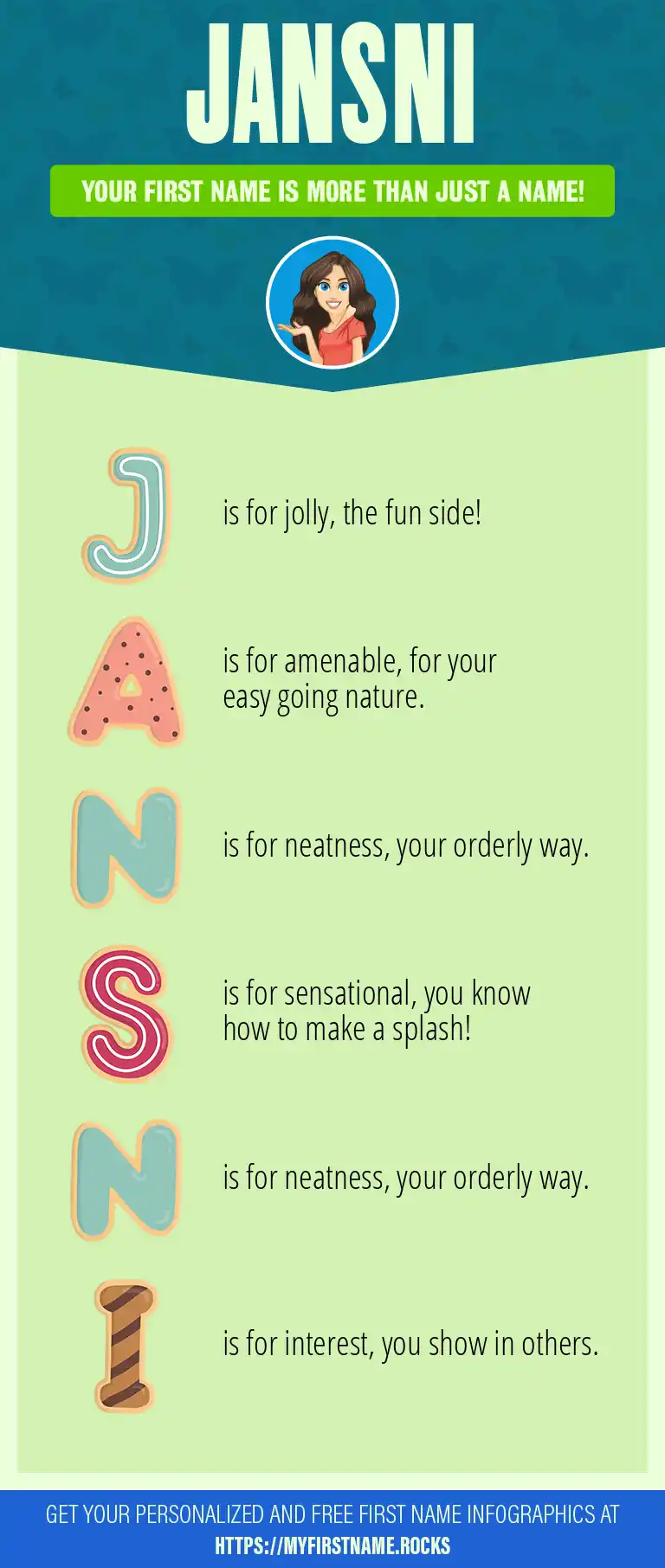 JANSNI

YOUR FIRST NAME IS MORE THAN JUST A NAME!

J is for jolly, the fun side!

A is for amenable, for your easy going nature.

N is for neatness, your orderly way.

S is for sensational, you know how to make a splash!

N is for neatness, your orderly way.

I is for interest, you show in others.

GET YOUR PERSONALIZED AND FREE FIRST NAME INFOGRAPHICS AT HTTPS://MYFIRSTNAME.ROCKS