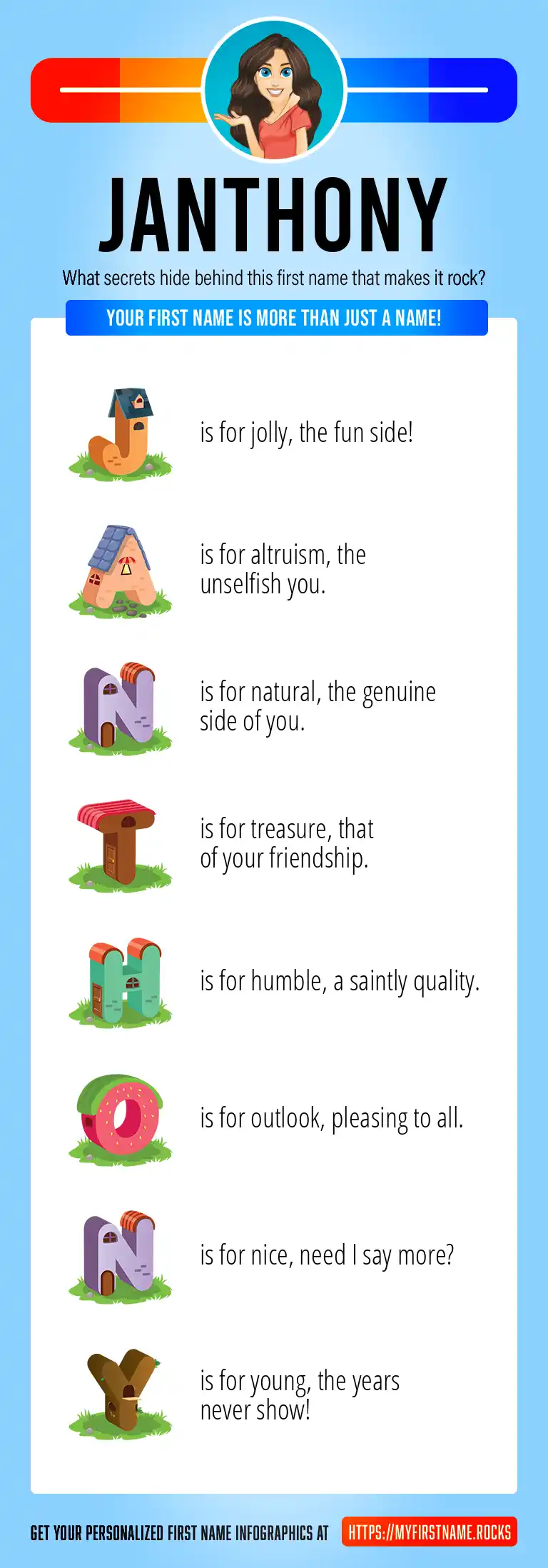 JANTHONY

What secrets hide behind this first name that makes it rock?

YOUR FIRST NAME IS MORE THAN JUST A NAME!

J is for jolly, the fun side!

A is for altruism, the unselfish you.

N is for natural, the genuine side of you.

T is for treasure, that of your friendship.

H is for humble, a saintly quality.

O is for outlook, pleasing to all.

N is for nice, need I say more?

Y is for young, the years never show!

GET YOUR PERSONALIZED FIRST NAME INFOGRAPHICS AT HTTPS://MYFIRSTNAME.ROCKS