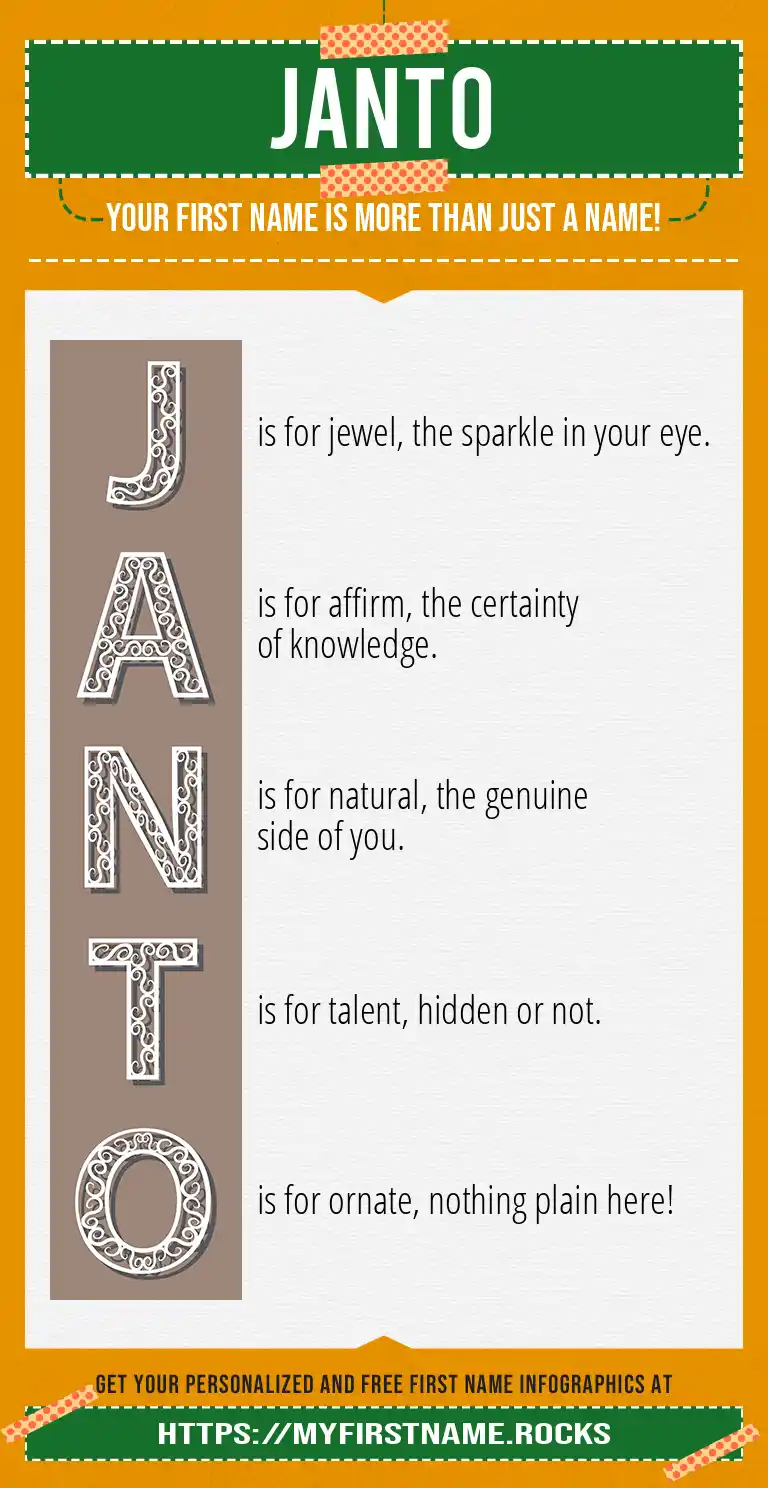 JANTO

YOUR FIRST NAME IS MORE THAN JUST A NAME!

J is for jewel, the sparkle in your eye.

A is for affirm, the certainty of knowledge.

N is for natural, the genuine side of you.

T is for talent, hidden or not.

O is for ornate, nothing plain here!

GET YOUR PERSONALIZED AND FREE FIRST NAME INFOGRAPHICS AT

HTTPS://MYFIRSTNAME.ROCKS